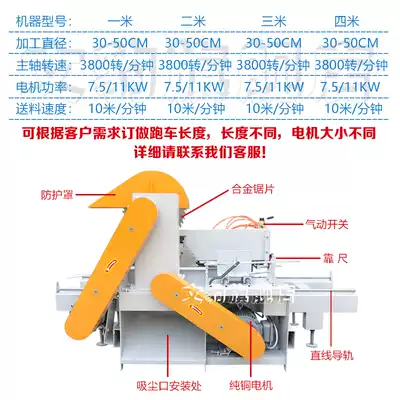 | 机器型号: | 一米 | 二米 | 三米 | 四米 |
|---|---|---|---|---|
| 加工直径: | 30-50CM | 30-50CM | 30-50CM | 30-50CM |
| 主轴转速: | 3800转/分钟 | 3800转/分钟 | 3800转/分钟 | 3800转/分钟 |
| 电机功率: | 7.5/11KW | 7.5/11KW | 7.5/11KW | 7.5/11KW |
| 送料速度: | 10米/分钟 | 10米/分钟 | 10米/分钟 | 10米/分钟 |

可根据客户需求订做跑车长度，长度不同，电机大小不同
详细请联系我们客服!

防护罩
合金锯片
气动开关
靠 尺
直线导轨
吸尘口安装处
纯铜电机