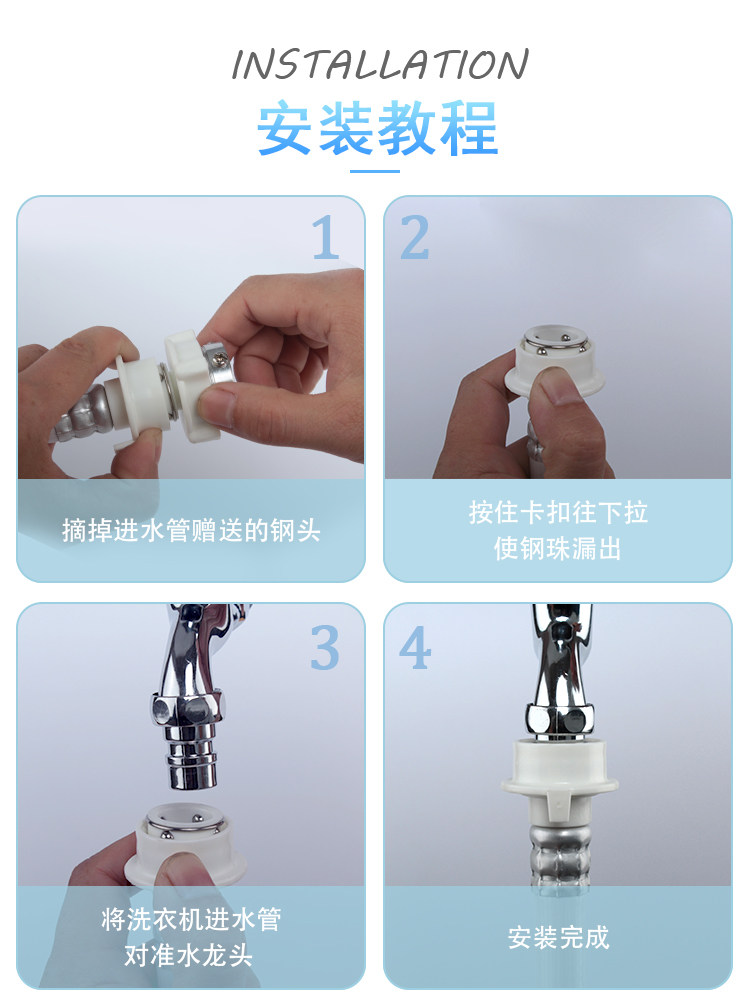 INSTALLATION
安装教程

1
摘掉进水管赠送的钢头

2
按住卡扣往下拉
使钢珠漏出

3
将洗衣机进水管
对准水龙头

4
安装完成