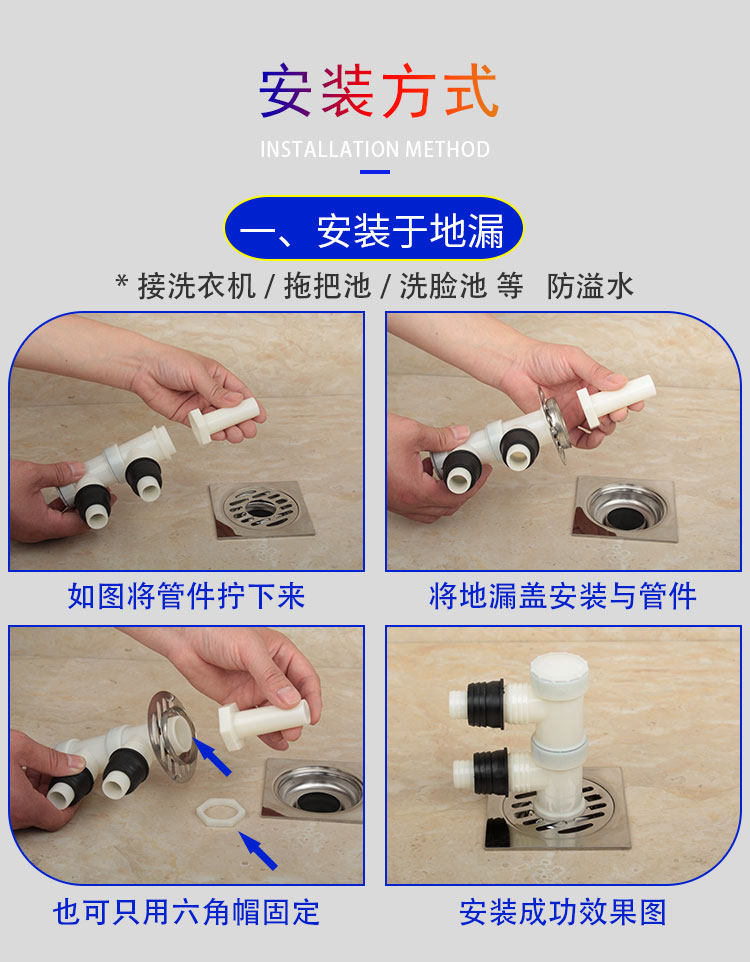 安装方式

INSTALLATION METHOD

一、安装于地漏

* 接洗衣机 / 拖把池 / 洗脸池 等 防溢水

如图将管件拧下来

将地漏盖安装与管件

也可只用六角帽固定

安装成功效果图