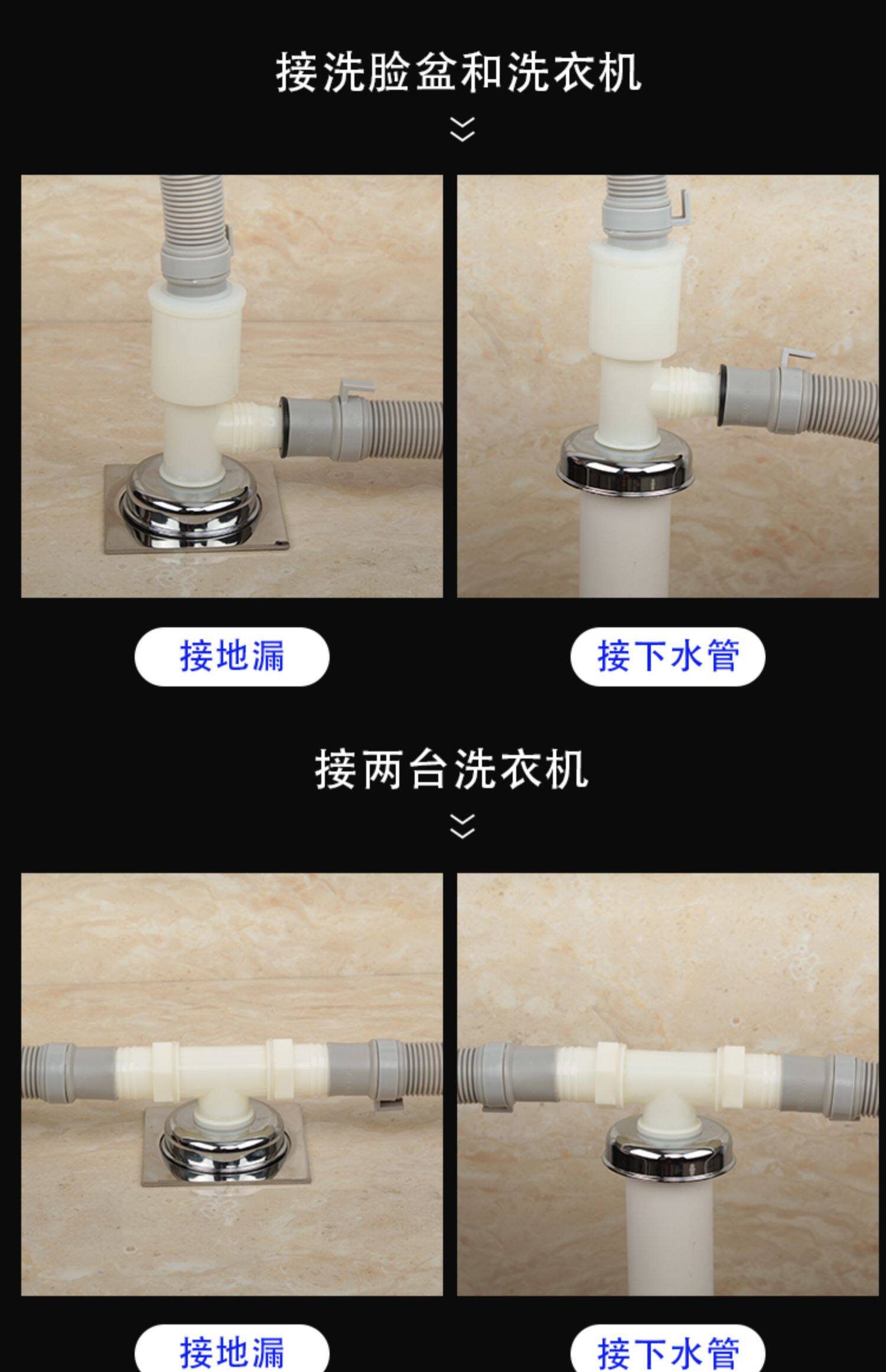 接洗脸盆和洗衣机

接地漏

接下水管

接两台洗衣机

接地漏

接下水管