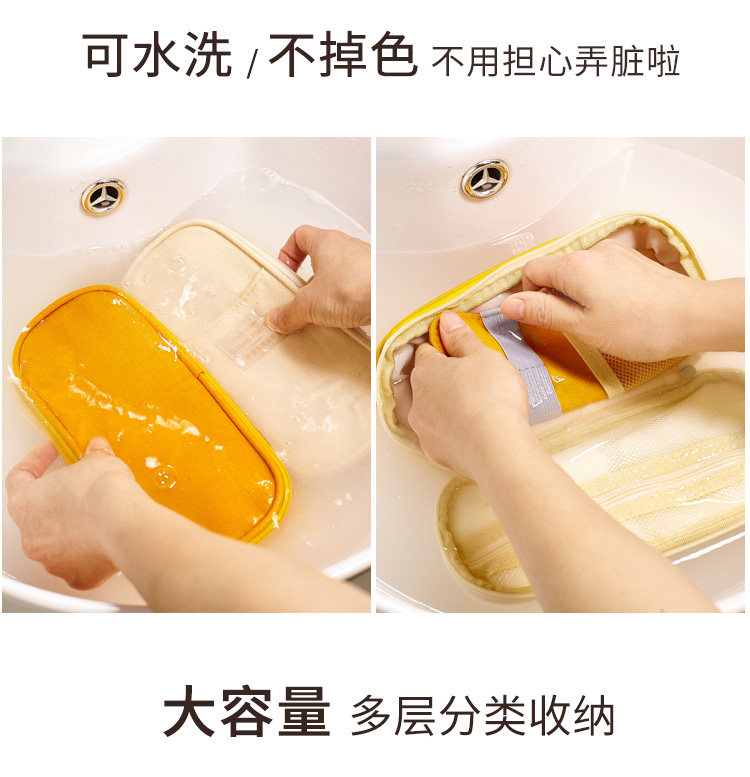 可水洗 / 不掉色 不用担心弄脏啦

大容量 多层分类收纳