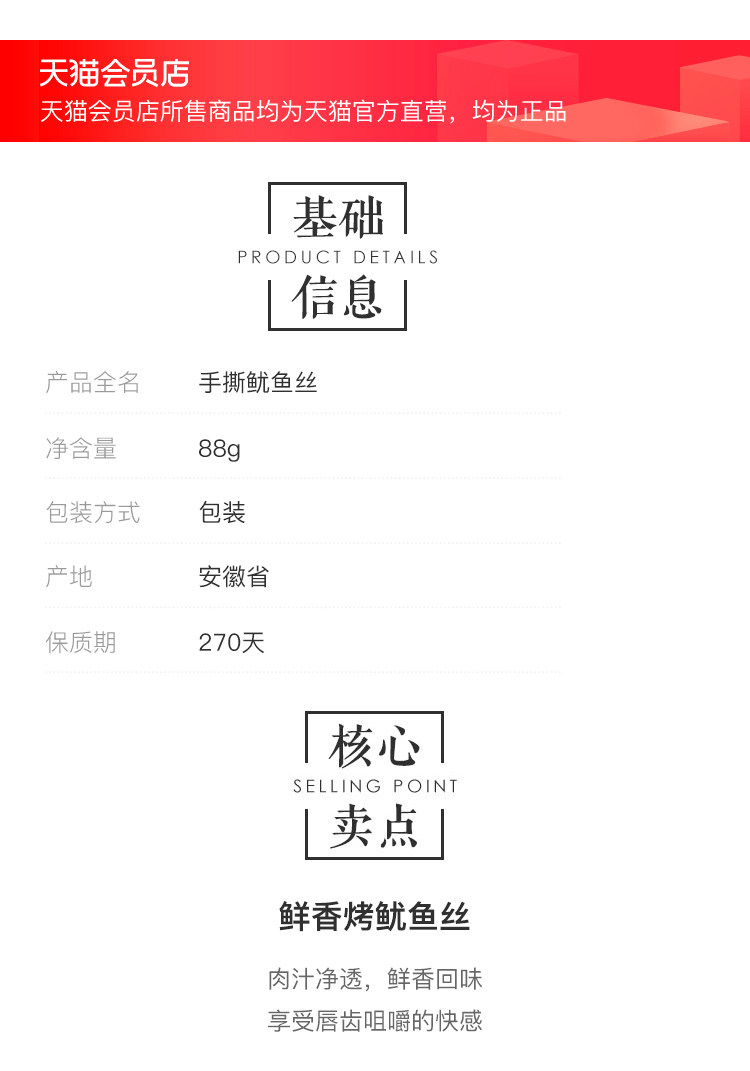 天猫会员店
天猫会员店所售商品均为天猫官方直营，均为正品

基础
PRODUCT DETAILS
信息

产品全名 手撕鱿鱼丝

净含量 88g

包装方式 包装

产地 安徽省

保质期 270天

核心
SELLING POINT
卖点

鲜香烤鱿鱼丝

肉汁净透，鲜香回味
享受唇齿咀嚼的快感