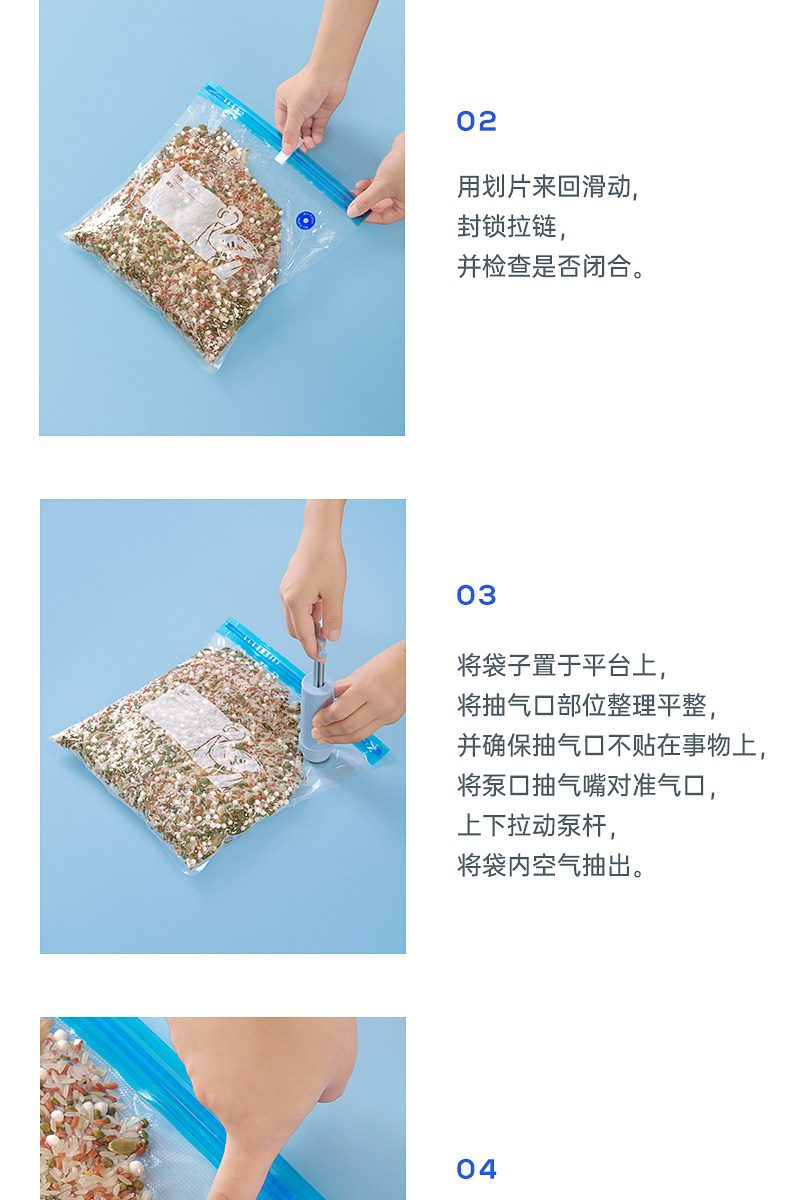 02

用划片来回滑动，
封锁拉链，
并检查是否闭合。

03

将袋子置于平台上，
将抽气口部位整理平整，
并确保抽气口不贴在事物上，
将泵口抽气嘴对准气口，
上下拉动泵杆，
将袋内空气抽出。

04