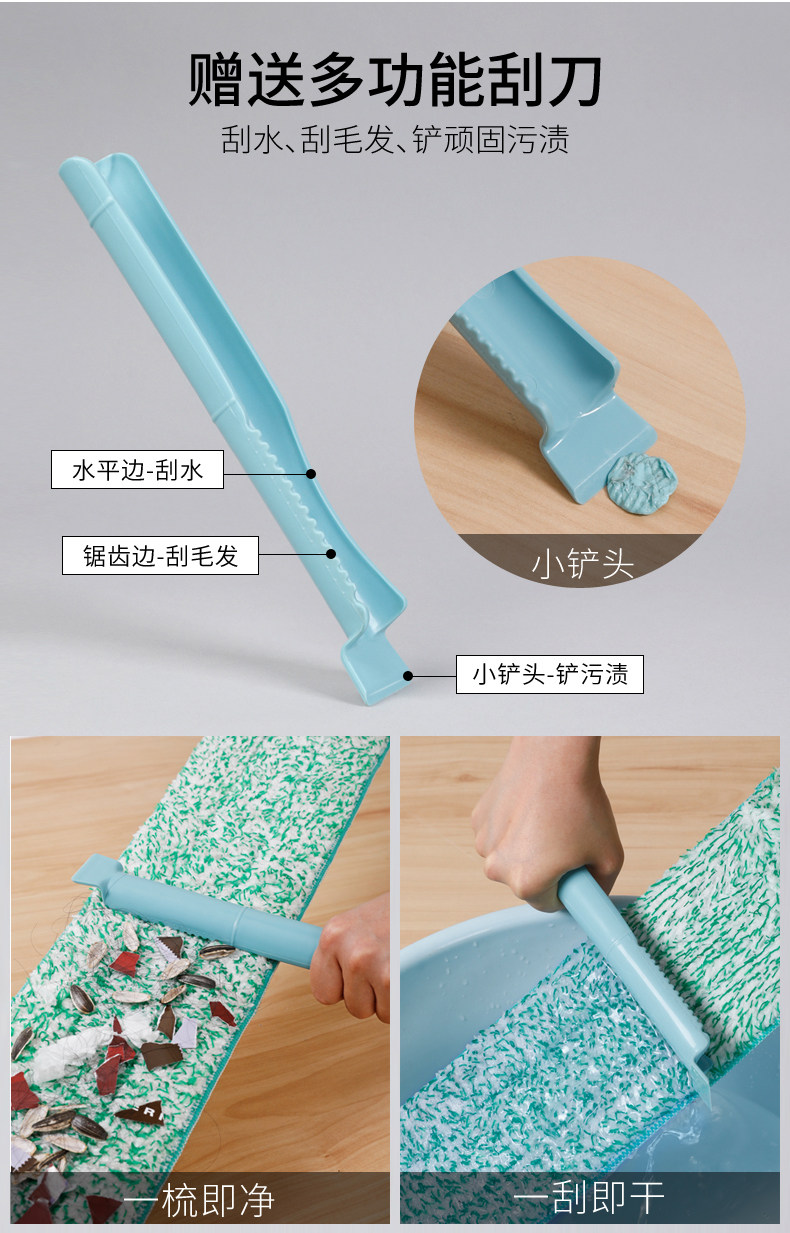 赠送多功能刮刀

刮水、刮毛发、铲顽固污渍

水平边-刮水

锯齿边-刮毛发

小铲头-铲污渍

小铲头

一梳即净

一刮即干