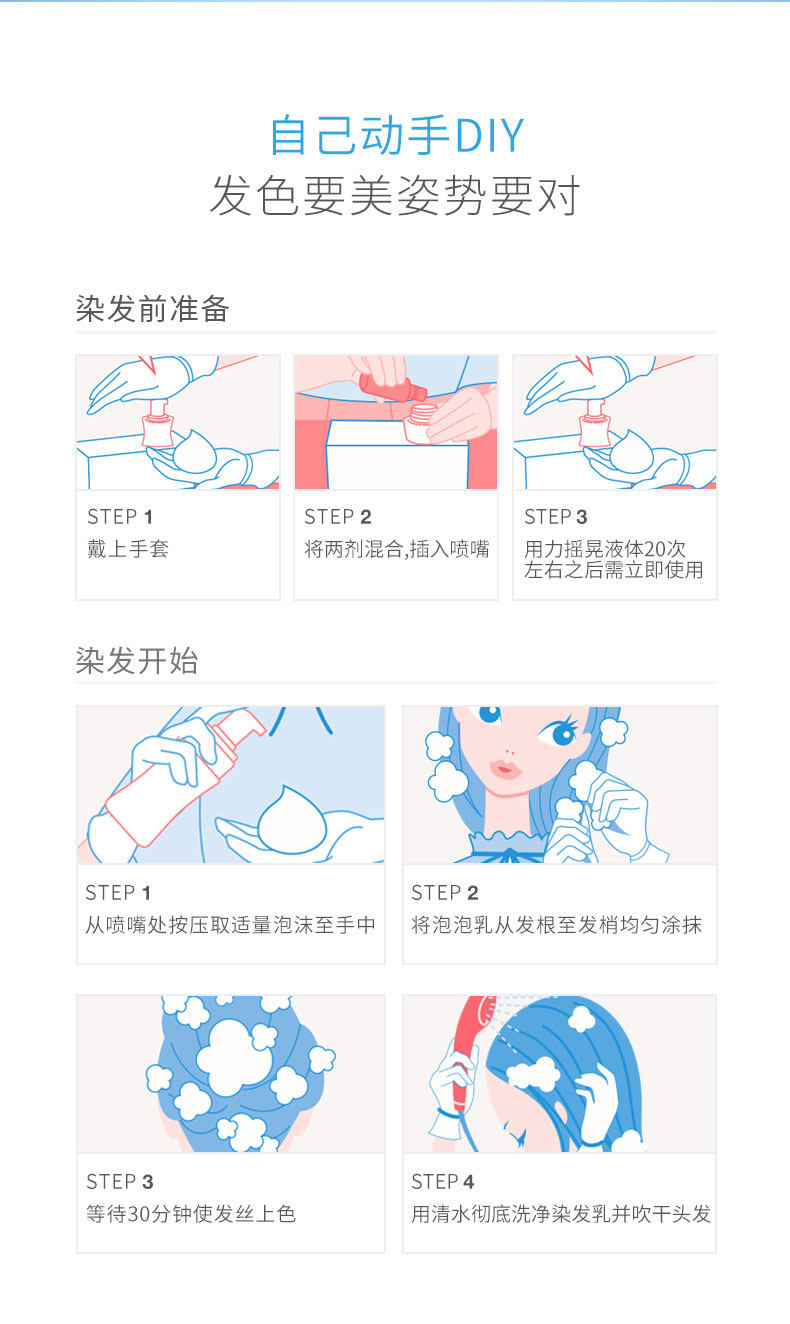 自己动手DIY
发色要美姿势要对

染发前准备

STEP 1
戴上手套

STEP 2
将两剂混合,插入喷嘴

STEP 3
用力摇晃液体20次左右之后需立即使用

染发开始

STEP 1
从喷嘴处按压取适量泡沫至手中

STEP 2
将泡泡乳从发根至发梢均匀涂抹

STEP 3
等待30分钟使发丝上色

STEP 4
用清水彻底洗净染发乳并吹干头发