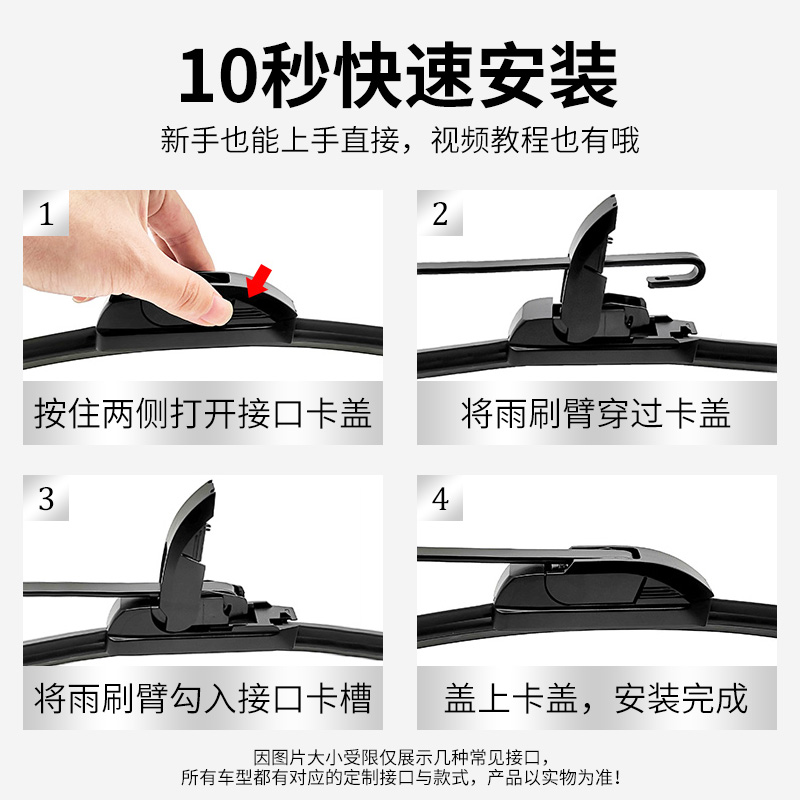 10秒快速安装

新手也能上手直接，视频教程也有哦

1

按住两侧打开接口卡盖

2

将雨刷臂穿过卡盖

3

将雨刷臂勾入接口卡槽

4

盖上卡盖，安装完成

因图片大小受限仅展示几种常见接口，
所有车型都有对应的定制接口与款式，产品以实物为准！