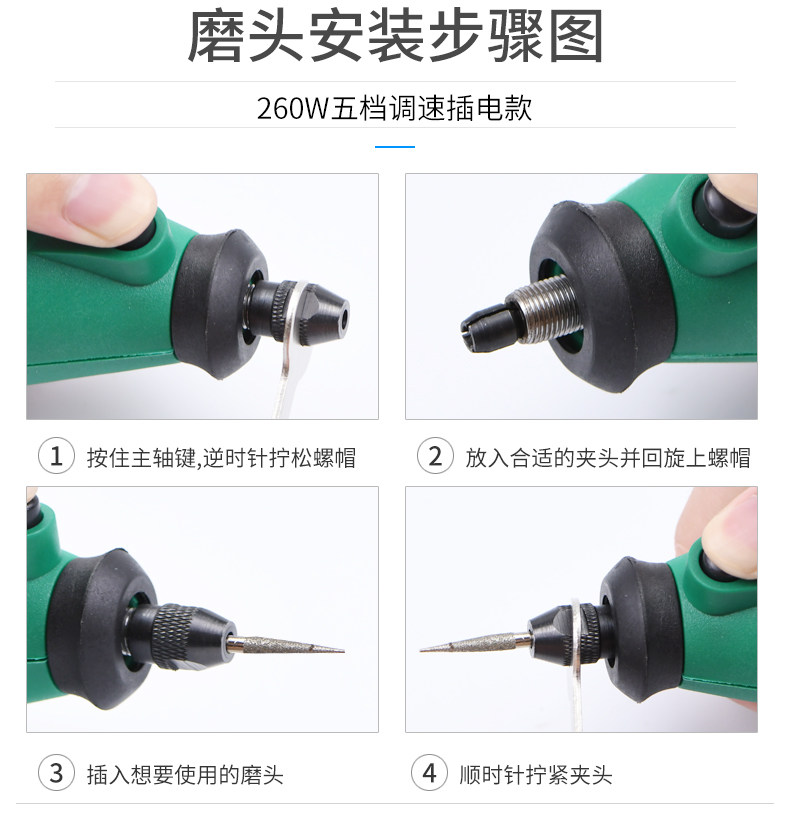 磨头安装步骤图

260W五档调速插电款

1 按住主轴键,逆时针拧松螺帽

2 放入合适的夹头并回旋上螺帽

3 插入想要使用的磨头

4 顺时针拧紧夹头