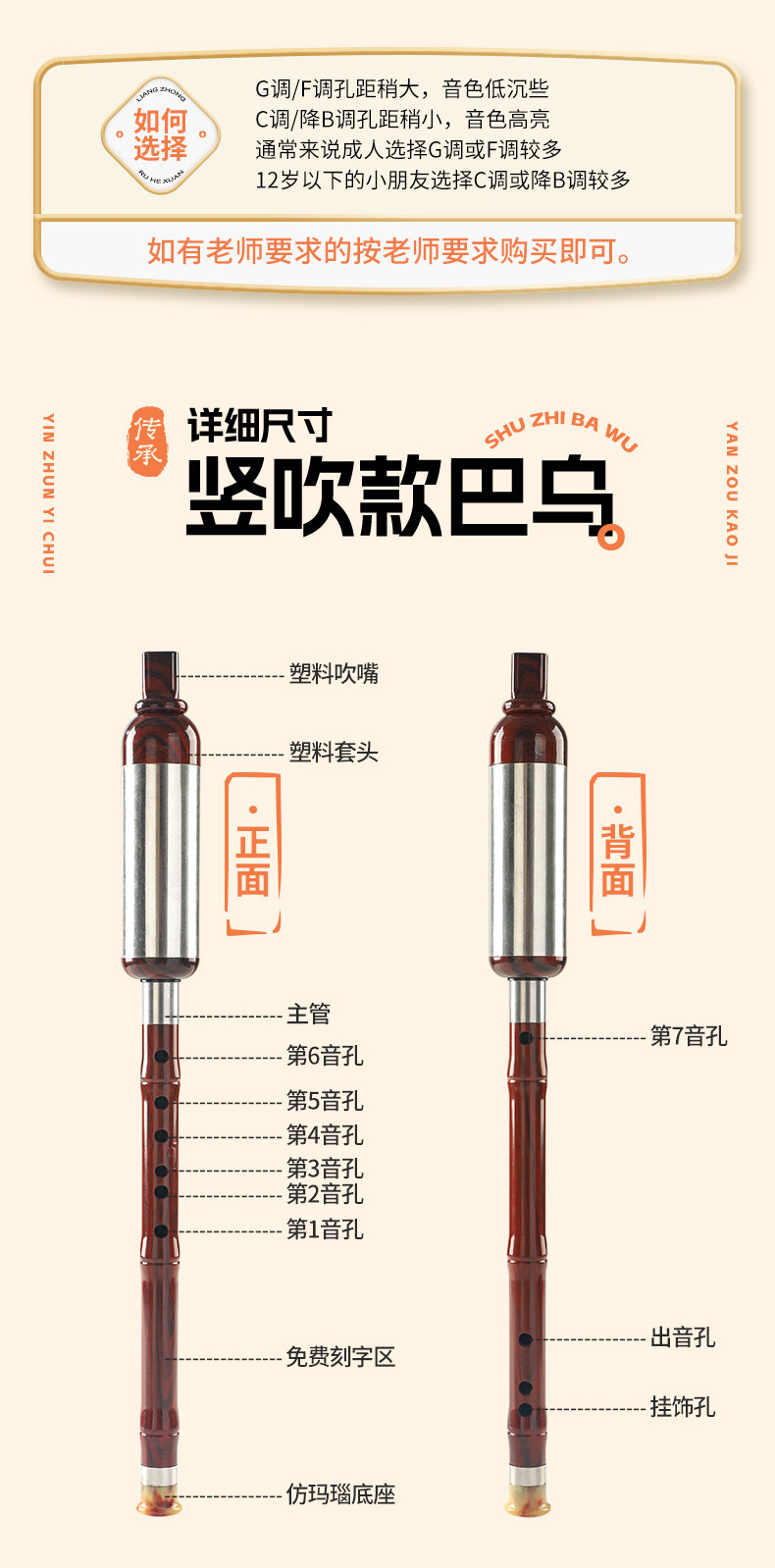 LIANG ZHONG
如何选择
RU HE XUAN

G调/F调孔距稍大，音色低沉些
C调/降B调孔距稍小，音色高亮
通常来说成人选择G调或F调较多
12岁以下的小朋友选择C调或降B调较多

如有老师要求的按老师要求购买即可。

YIN ZHUN YI CHUI

传承

详细尺寸
SHU ZHI BA WU
竖吹款巴乌

YAN ZOU KAO JI

塑料吹嘴
塑料套头
正面
主管
第6音孔
第5音孔
第4音孔
第3音孔
第2音孔
第1音孔
免费刻字区
仿玛瑙底座

背面
第7音孔
出音孔
挂饰孔