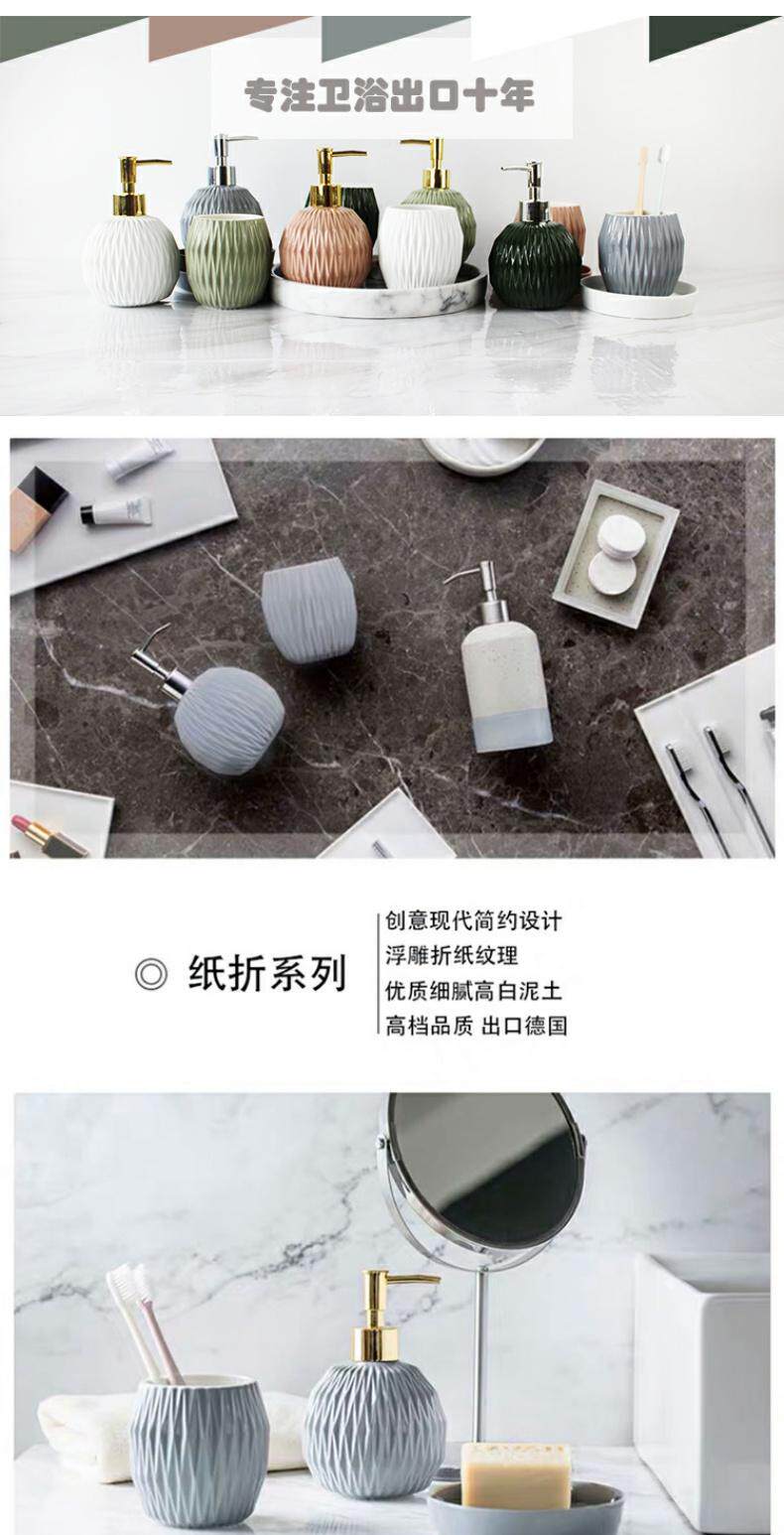 专注卫浴出口十年

◎ 纸折系列

创意现代简约设计
浮雕折纸纹理
优质细腻高白泥土
高档品质 出口德国