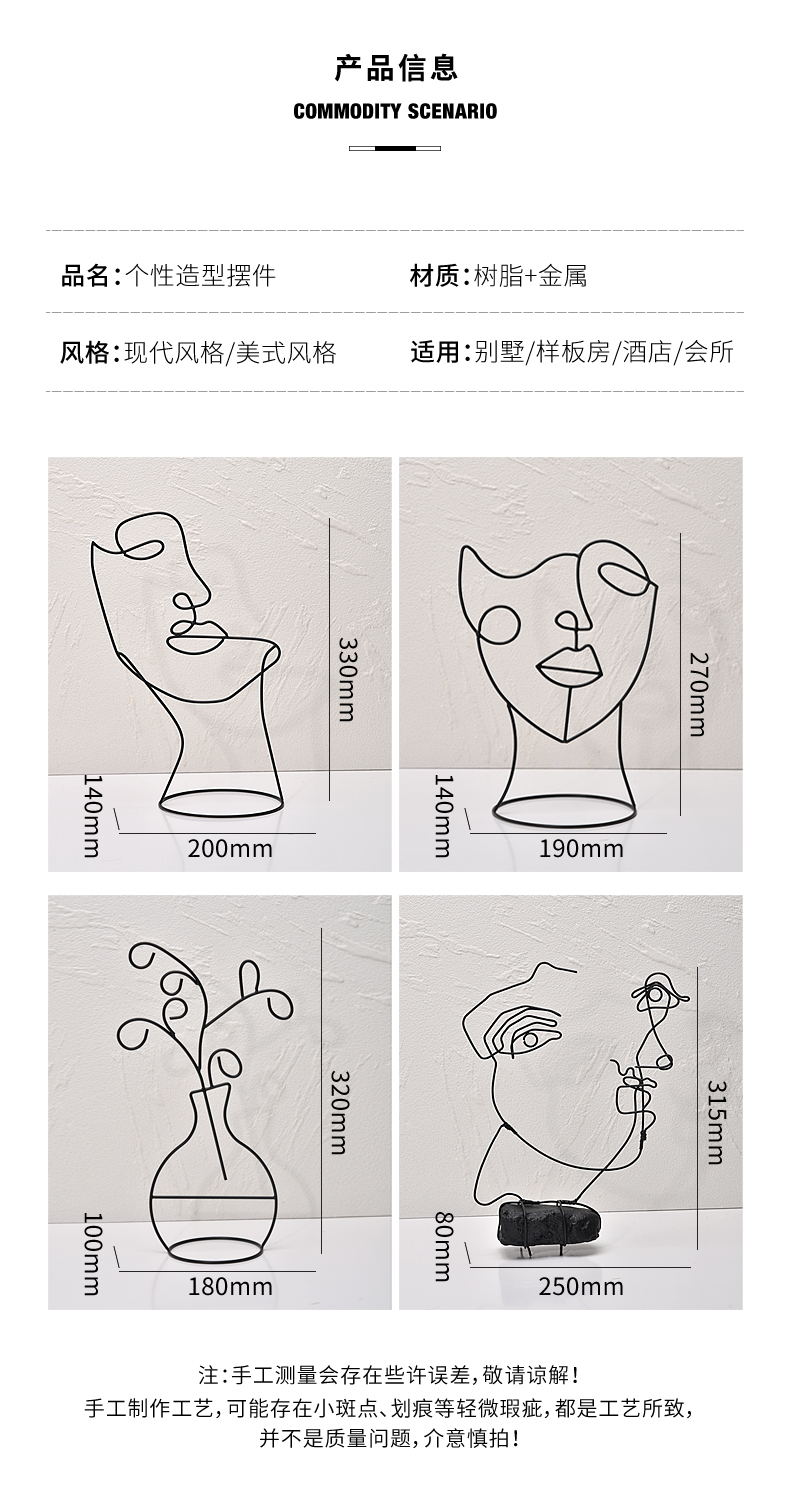 产品信息
COMMODITY SCENARIO

品名：个性造型摆件

材质：树脂+金属

风格：现代风格/美式风格

适用：别墅/样板房/酒店/会所

330mm
140mm
200mm

270mm
140mm
190mm

320mm
100mm
180mm

315mm
80mm
250mm

注：手工测量会存在些许误差，敬请谅解！
手工制作工艺，可能存在小斑点、划痕等轻微瑕疵，都是工艺所致，
并不是质量问题，介意慎拍！