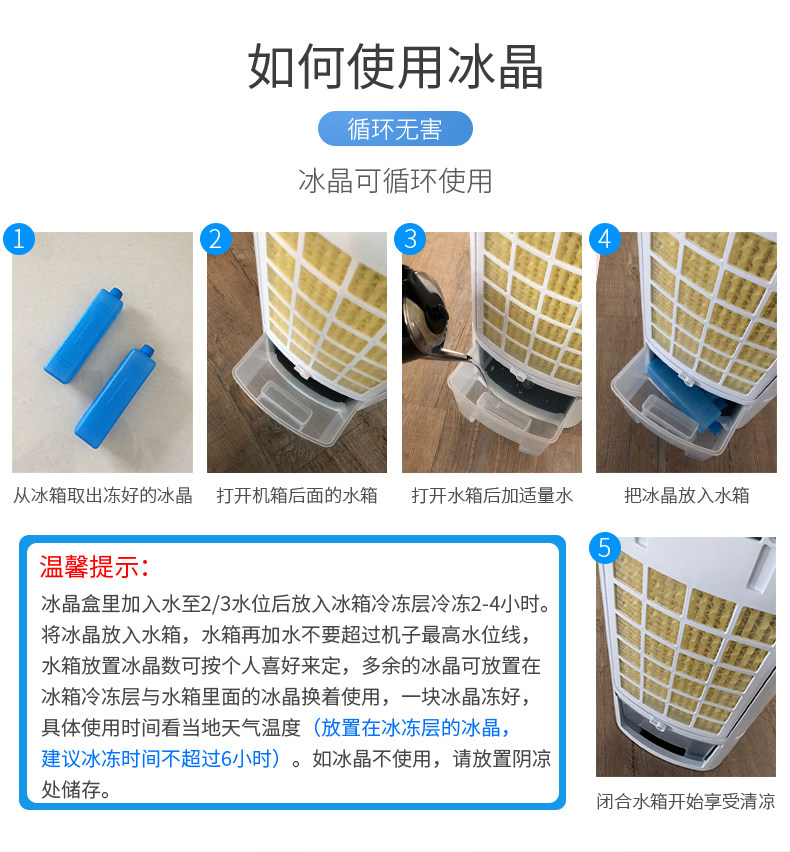 如何使用冰晶

循环无害

冰晶可循环使用

1
从冰箱取出冻好的冰晶

2
打开机箱后面的水箱

3
打开水箱后加适量水

4
把冰晶放入水箱

温馨提示：

冰晶盒里加入水至2/3水位后放入冰箱冷冻层冷冻2-4小时。将冰晶放入水箱，水箱再加水不要超过机子最高水位线，水箱放置冰晶数可按个人喜好来定，多余的冰晶可放置在冰箱冷冻层与水箱里面的冰晶换着使用，一块冰晶冻好，具体使用时间看当地天气温度（放置在冰冻层的冰晶，建议冰冻时间不超过6小时）。如冰晶不使用，请放置阴凉处储存。

5
闭合水箱开始享受清凉