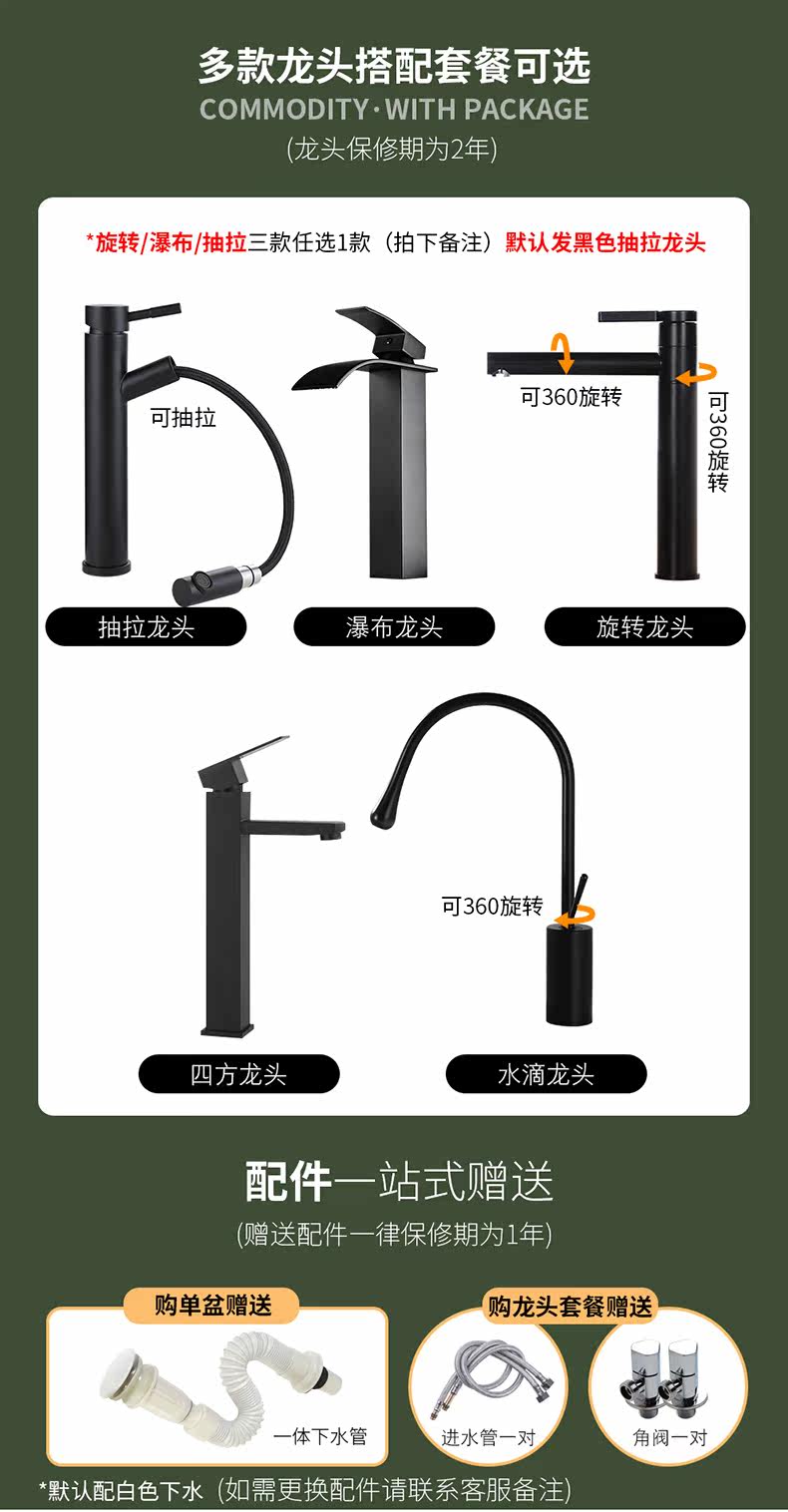 多款龙头搭配套餐可选
COMMODITY·WITH PACKAGE
(龙头保修期为2年)

*旋转/瀑布/抽拉三款任选1款（拍下备注）默认发黑色抽拉龙头

可抽拉

可360旋转

可360旋转

抽拉龙头

瀑布龙头

旋转龙头

可360旋转

四方龙头

水滴龙头

配件一站式赠送
(赠送配件一律保修期为1年)

购单盆赠送

一体下水管

购龙头套餐赠送

进水管一对

角阀一对

*默认配白色下水（如需更换配件请联系客服备注）