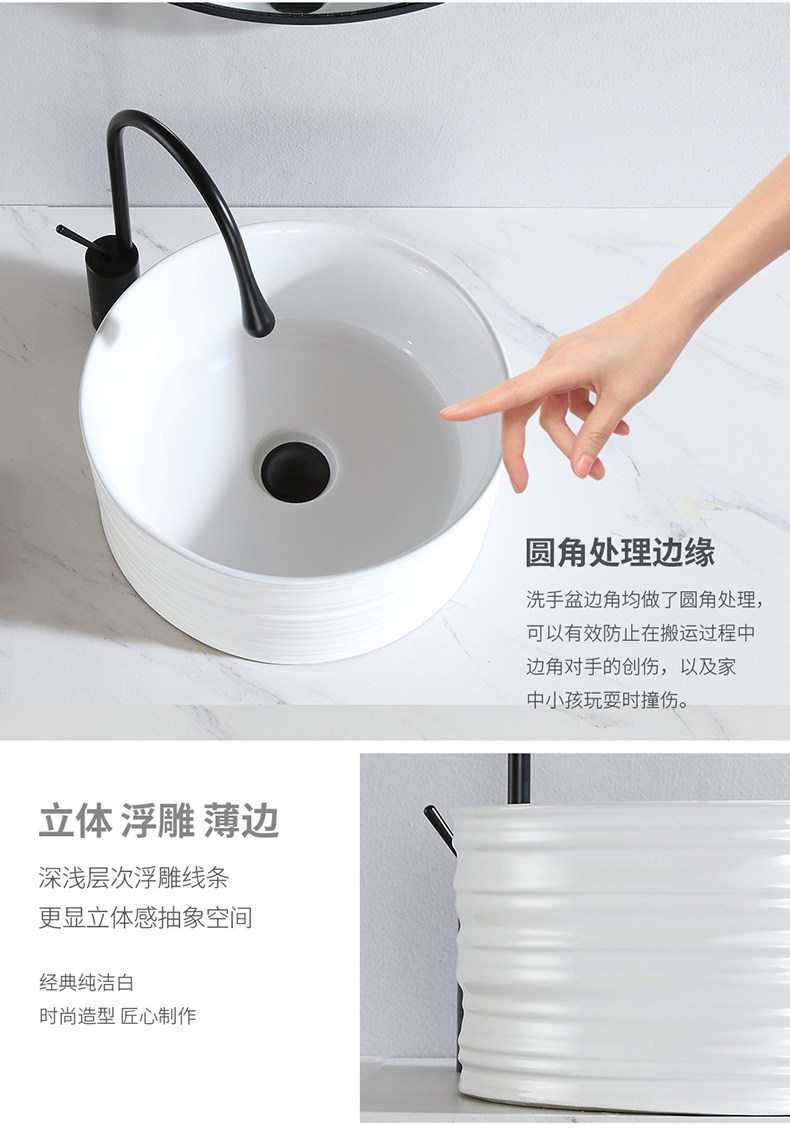 圆角处理边缘

洗手盆边角均做了圆角处理，可以有效防止在搬运过程中边角对手的创伤，以及家中小孩玩耍时撞伤。

立体 浮雕 薄边

深浅层次浮雕线条
更显立体感抽象空间

经典纯洁白
时尚造型 匠心制作