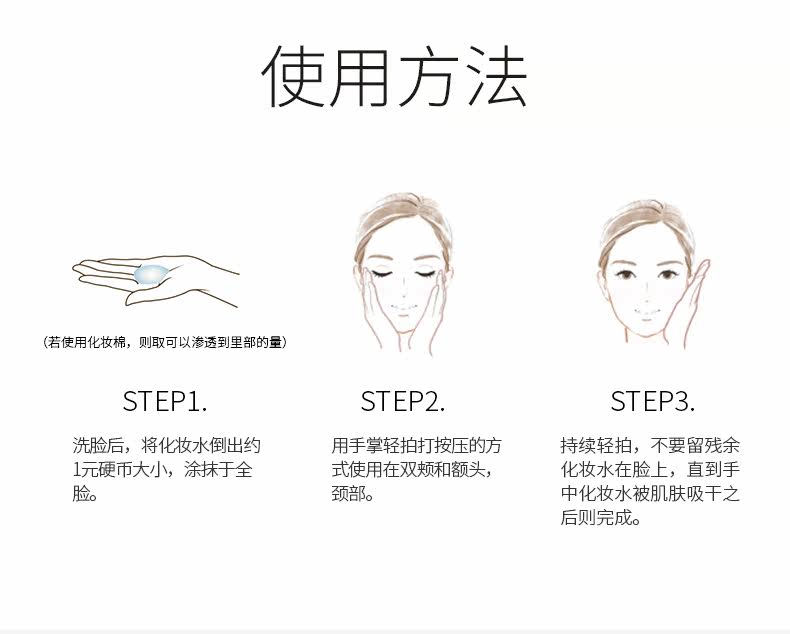 使用方法

（若使用化妆棉，则取可以渗透到里部的量）

STEP1.

洗脸后，将化妆水倒出约1元硬币大小，涂抹于全脸。

STEP2.

用手掌轻拍打按压的方式使用在双颊和额头，颈部。

STEP3.

持续轻拍，不要留残余化妆水在脸上，直到手中化妆水被肌肤吸干之后则完成。