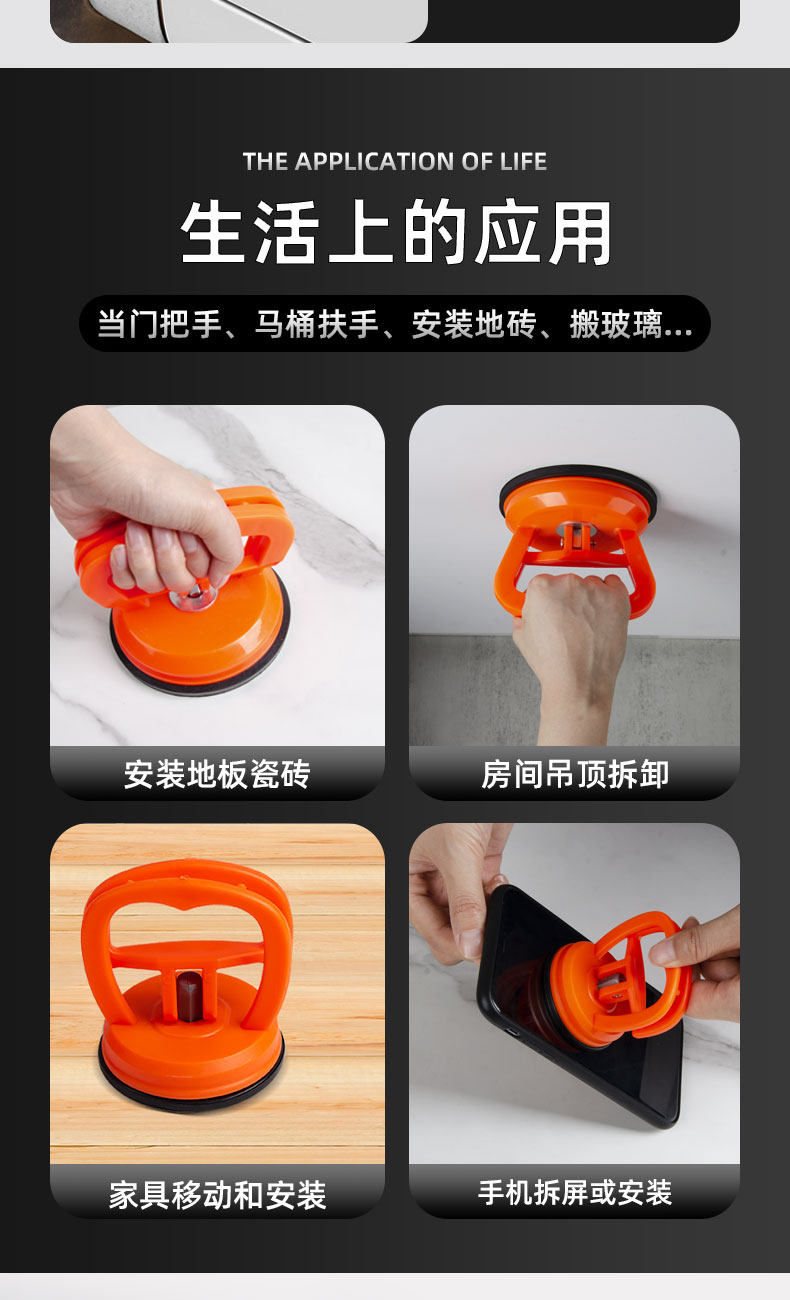 THE APPLICATION OF LIFE

生活上的应用

当门把手、马桶扶手、安装地砖、搬玻璃...

安装地板瓷砖

房间吊顶拆卸

家具移动和安装

手机拆屏或安装