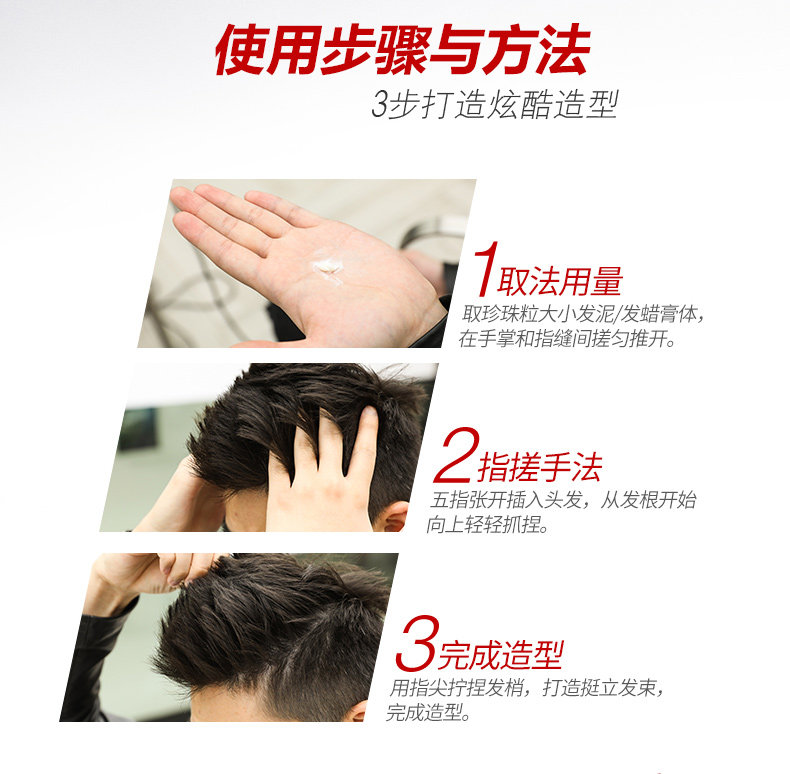 使用步骤与方法
3步打造炫酷造型

1取法用量
取珍珠粒大小发泥/发蜡膏体，在手掌和指缝间搓匀推开。

2指搓手法
五指张开插入头发，从发根开始向上轻轻抓捏。

3完成造型
用指尖拧捏发梢，打造挺立发束，完成造型。