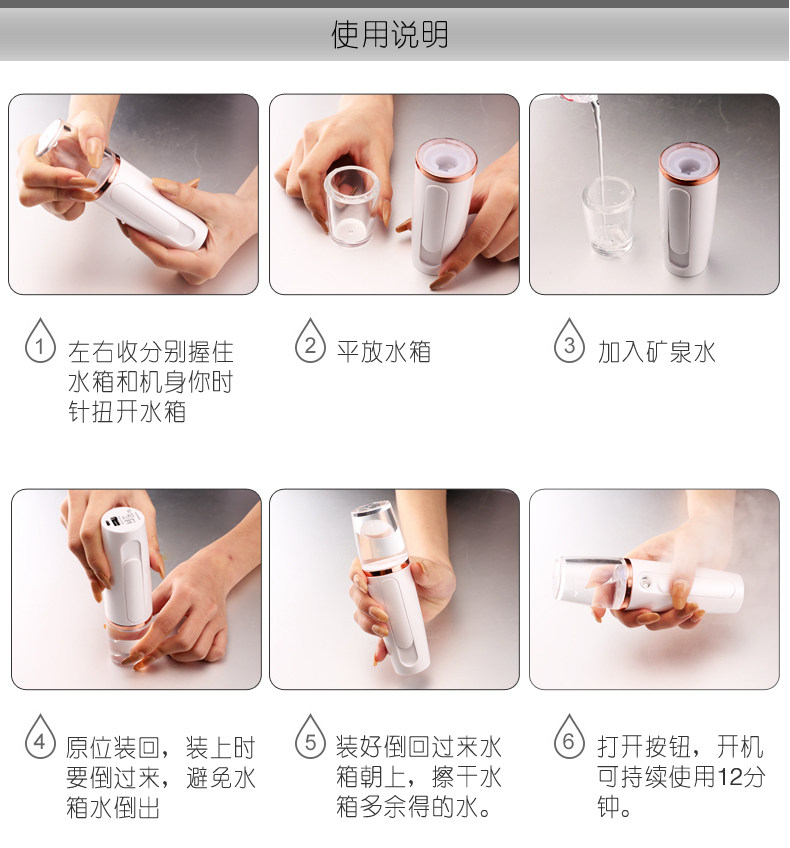 使用说明

1 左右收分别握住水箱和机身你时针扭开水箱

2 平放水箱

3 加入矿泉水

4 原位装回，装上时要倒过来，避免水箱水倒出

5 装好倒回过来水箱朝上，擦干水箱多余得的水。

6 打开按钮，开机可持续使用12分钟。