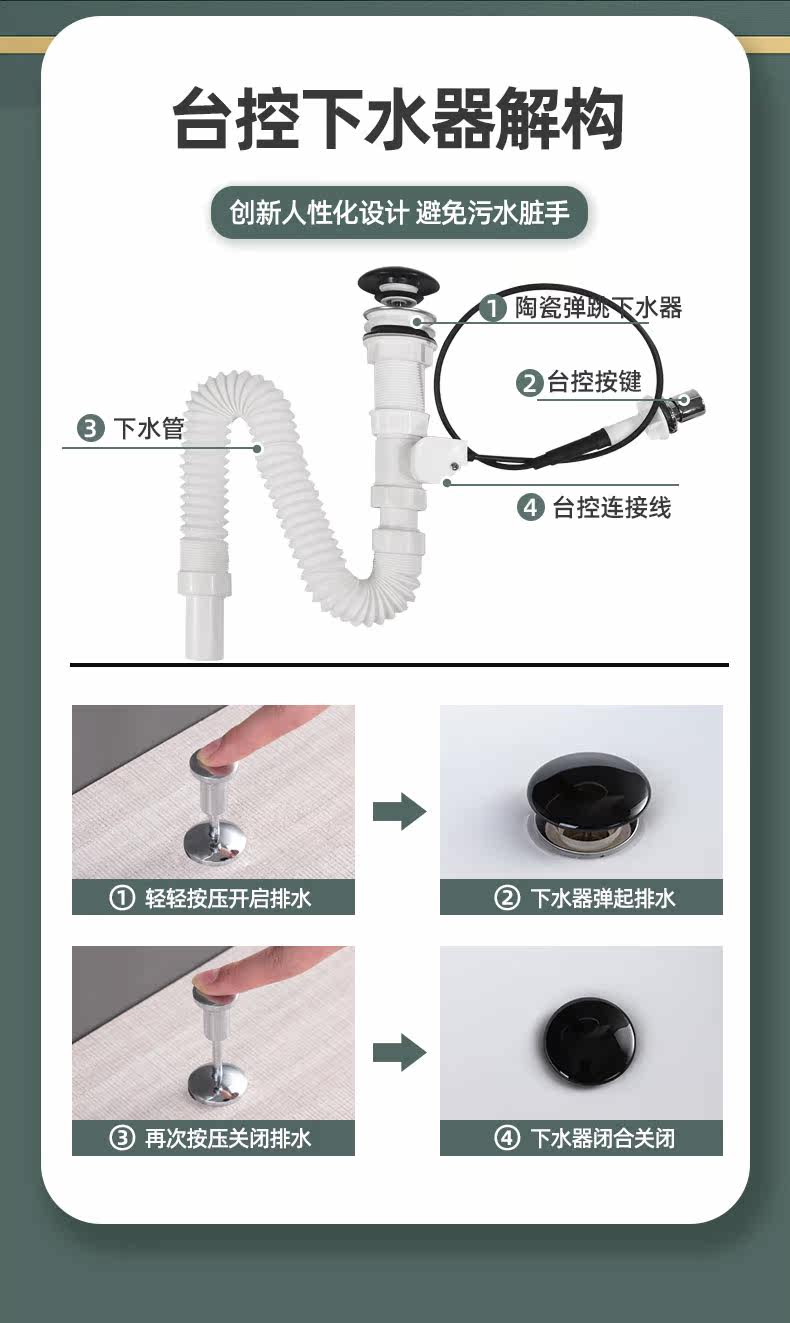 台控下水器解构

创新人性化设计 避免污水脏手

① 陶瓷弹跳下水器

② 台控按键

③ 下水管

④ 台控连接线

① 轻轻按压开启排水

② 下水器弹起排水

③ 再次按压关闭排水

④ 下水器闭合关闭