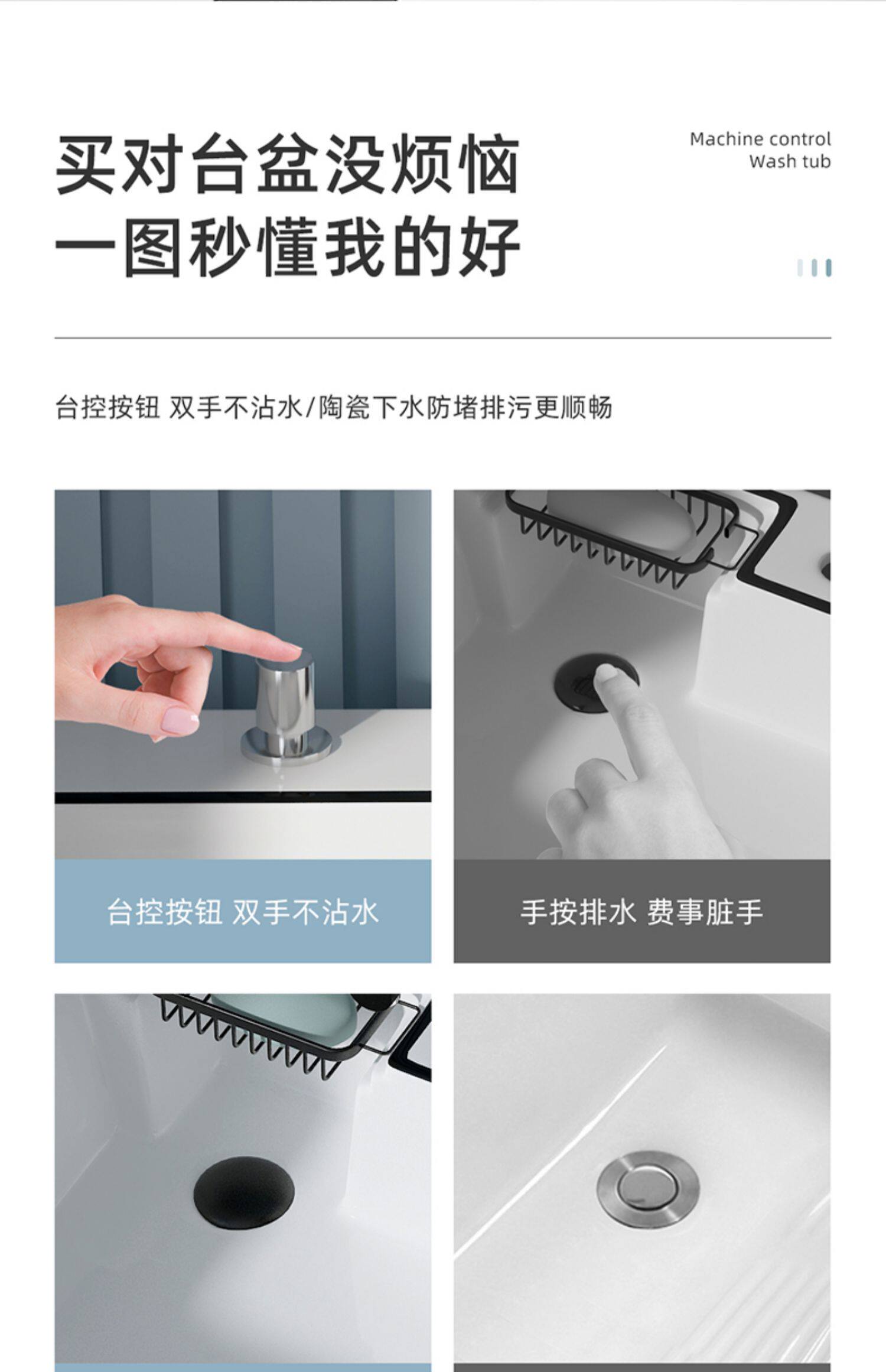 买对台盆没烦恼
一图秒懂我的好

Machine control
Wash tub

台控按钮 双手不沾水/陶瓷下水防堵排污更顺畅

台控按钮 双手不沾水

手按排水 费事脏手