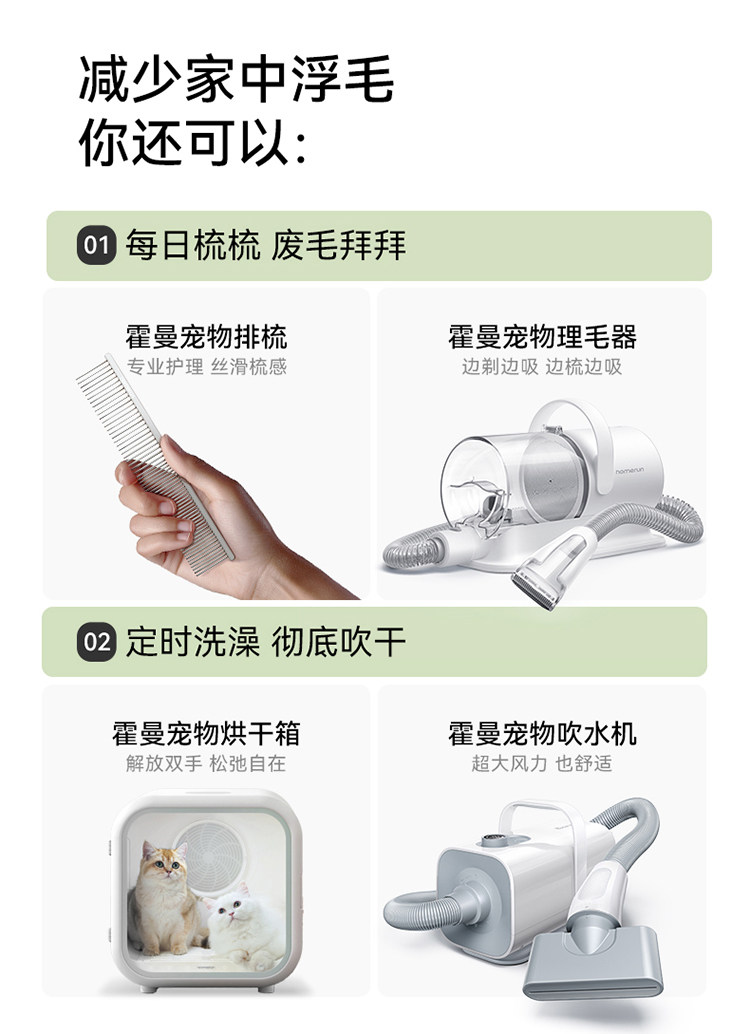 减少家中浮毛
你还可以：

01 每日梳梳 废毛拜拜

霍曼宠物排梳
专业护理 丝滑梳感

霍曼宠物理毛器
边剃边吸 边梳边吸

homerun

02 定时洗澡 彻底吹干

霍曼宠物烘干箱
解放双手 松弛自在

霍曼宠物吹水机
超大风力 也舒适