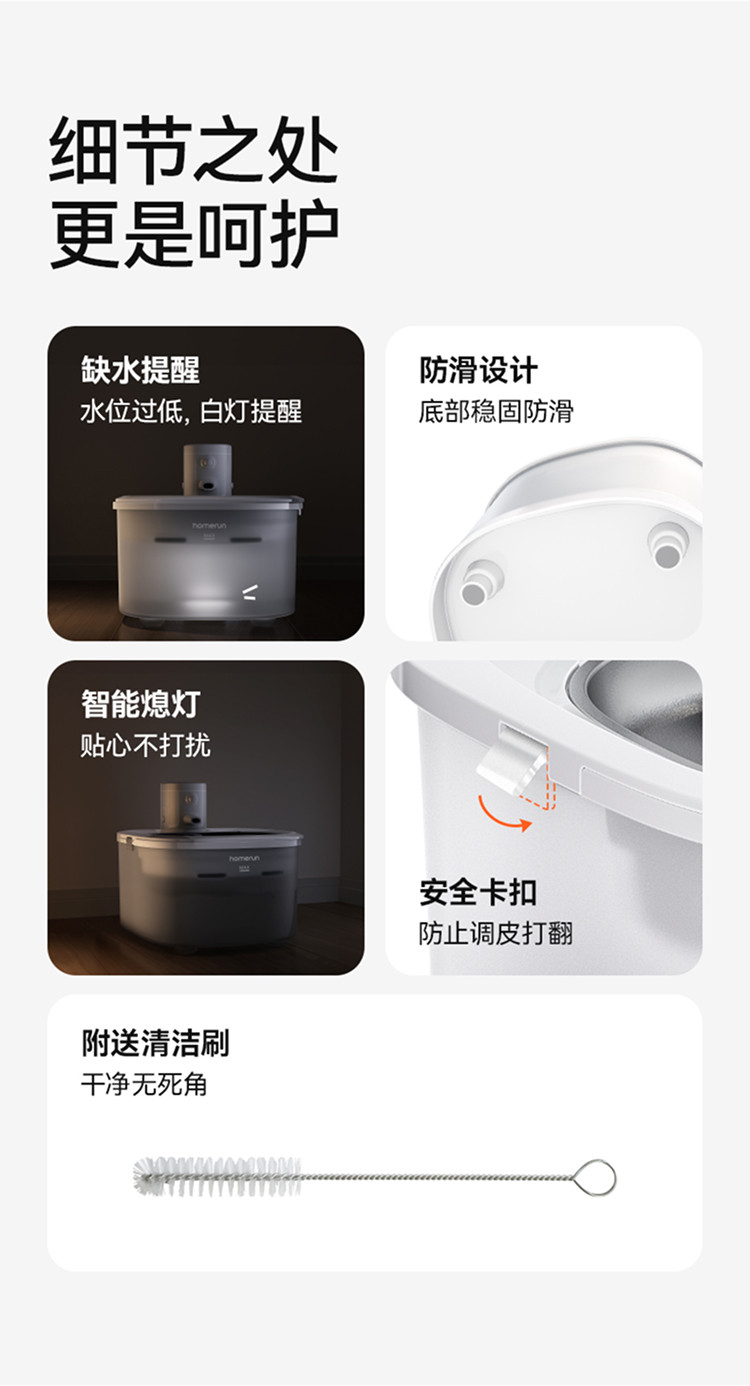 细节之处
更是呵护

缺水提醒
水位过低, 白灯提醒

homerun

防滑设计
底部稳固防滑

智能熄灯
贴心不打扰

homerun

安全卡扣
防止调皮打翻

附送清洁刷
干净无死角