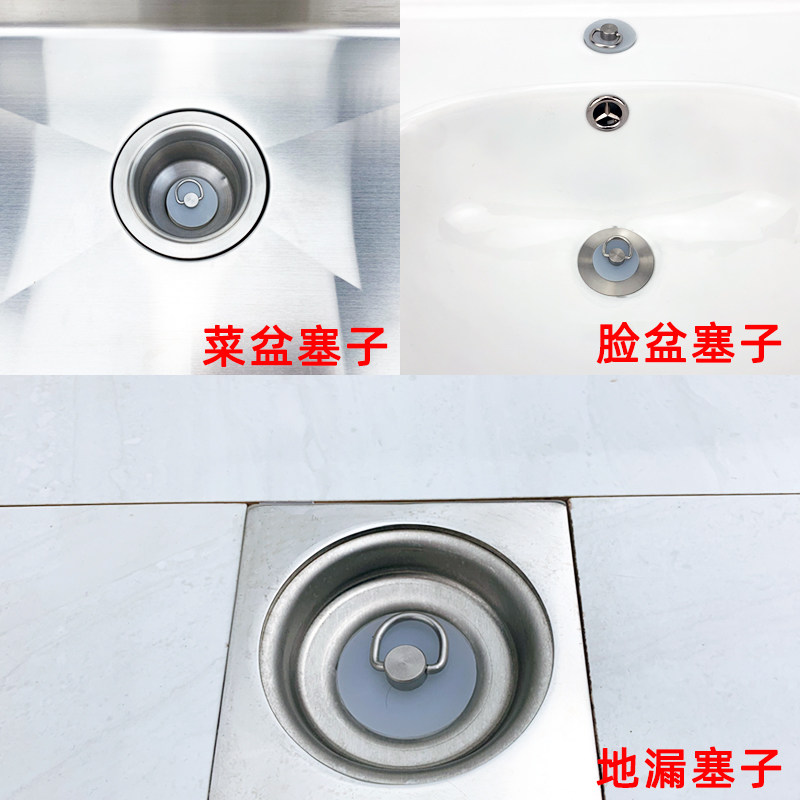 菜盆塞子

脸盆塞子

地漏塞子