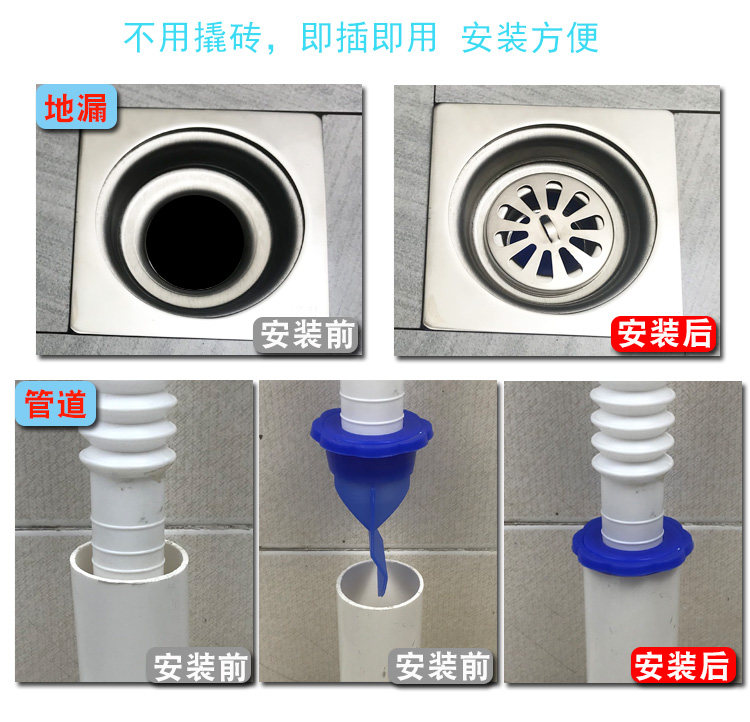 不用撬砖，即插即用 安装方便

地漏

安装前

安装后

管道

安装前

安装前

安装后