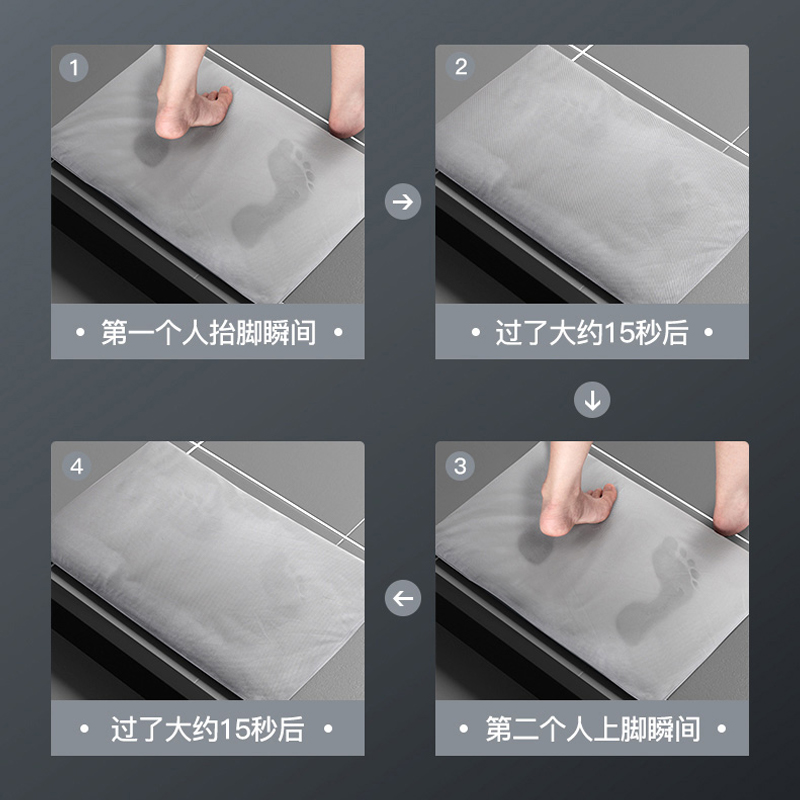 1

• 第一个人抬脚瞬间 •

2

• 过了大约15秒后 •

3

• 第二个人上脚瞬间 •

4

• 过了大约15秒后 •