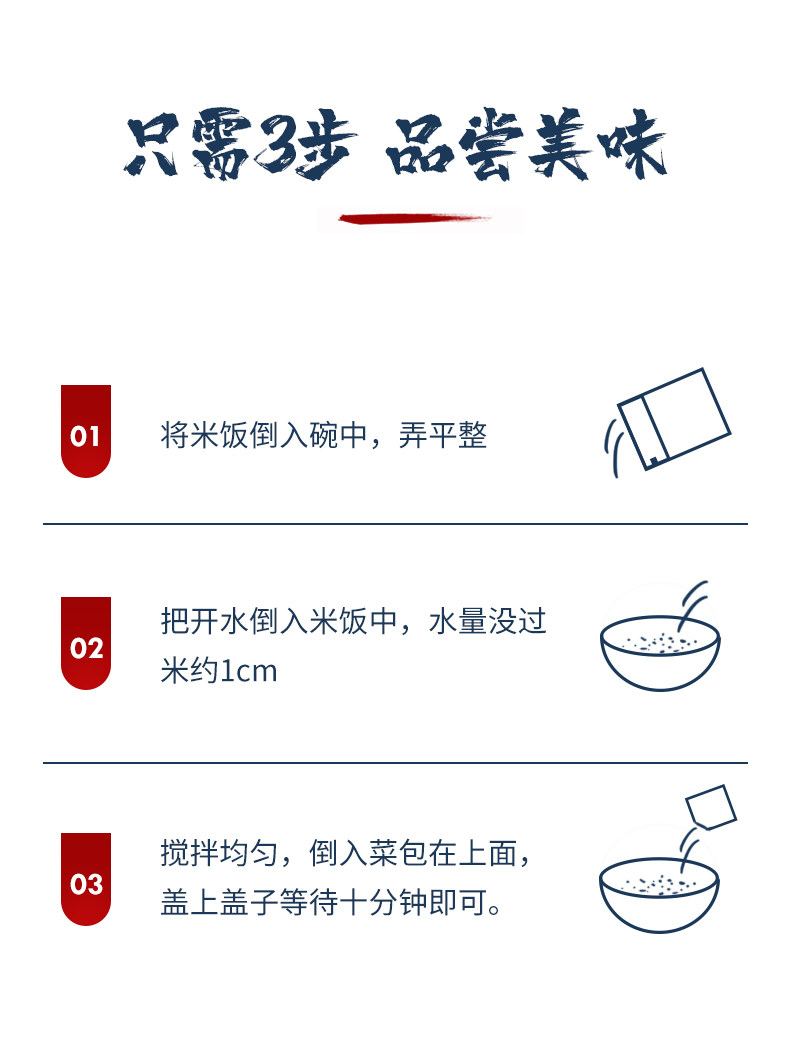 只需3步 品尝美味

01

将米饭倒入碗中，弄平整

02

把开水倒入米饭中，水量没过米约1cm

03

搅拌均匀，倒入菜包在上面，盖上盖子等待十分钟即可。