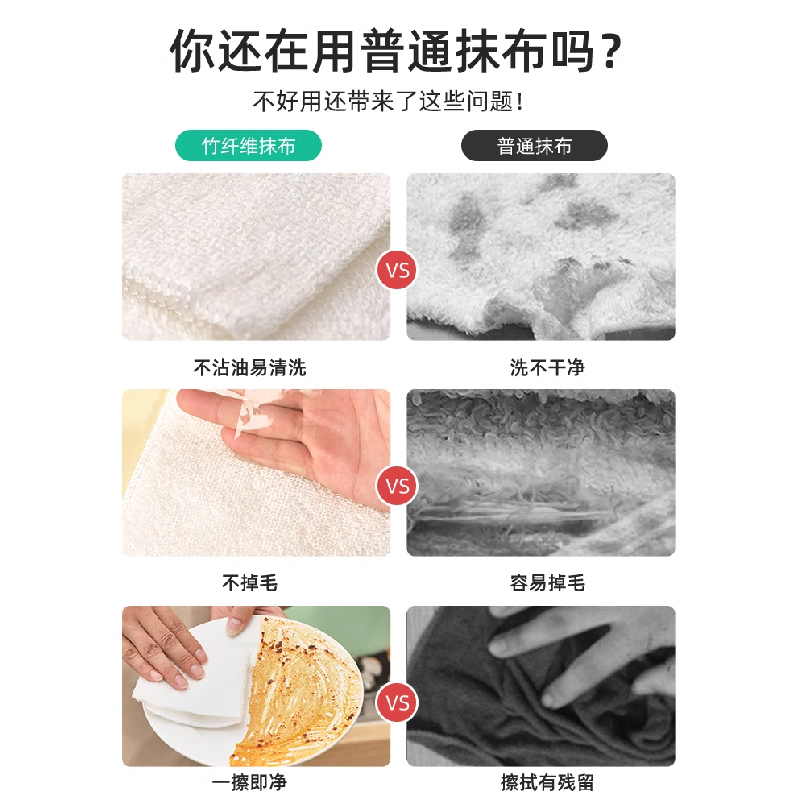 你还在用普通抹布吗？

不好用还带来了这些问题！

竹纤维抹布

普通抹布

VS

不沾油易清洗

洗不干净

VS

不掉毛

容易掉毛

VS

一擦即净

擦拭有残留