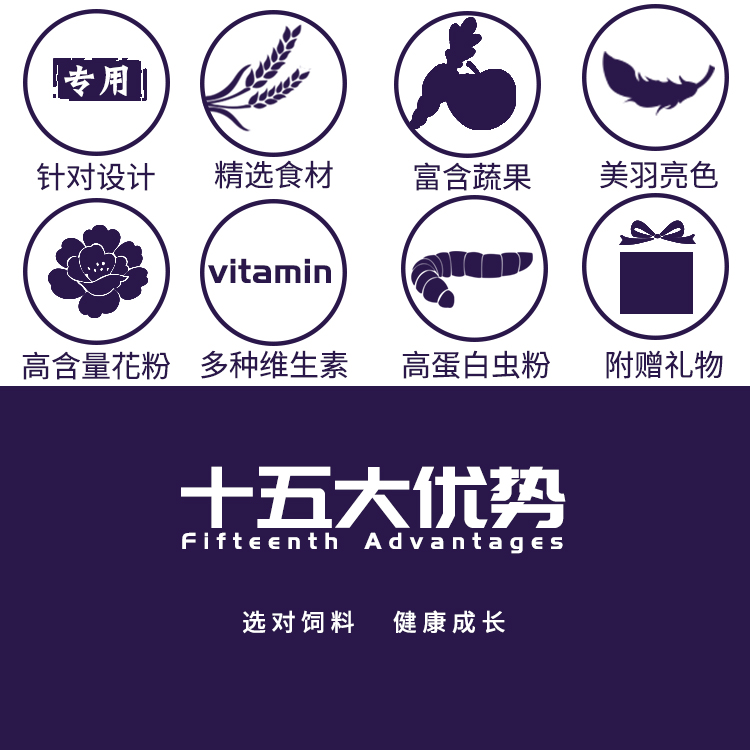 专用

针对设计

精选食材

富含蔬果

美羽亮色

高含量花粉

vitamin

多种维生素

高蛋白虫粉

附赠礼物

十五大优势
Fifteenth Advantages

选对饲料 健康成长