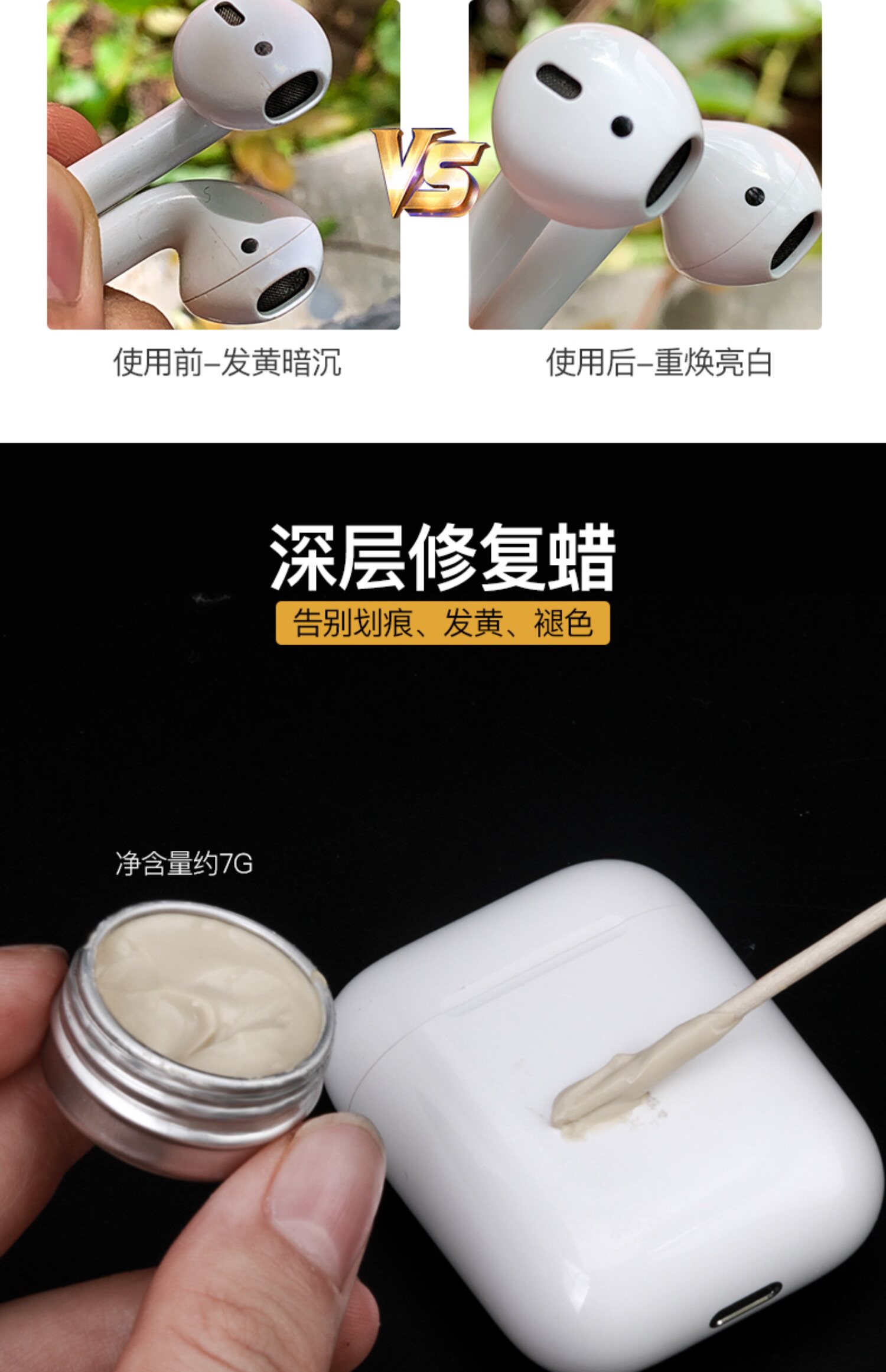 VS

使用前–发黄暗沉

使用后–重焕亮白

深层修复蜡

告别划痕、发黄、褪色

净含量约7G