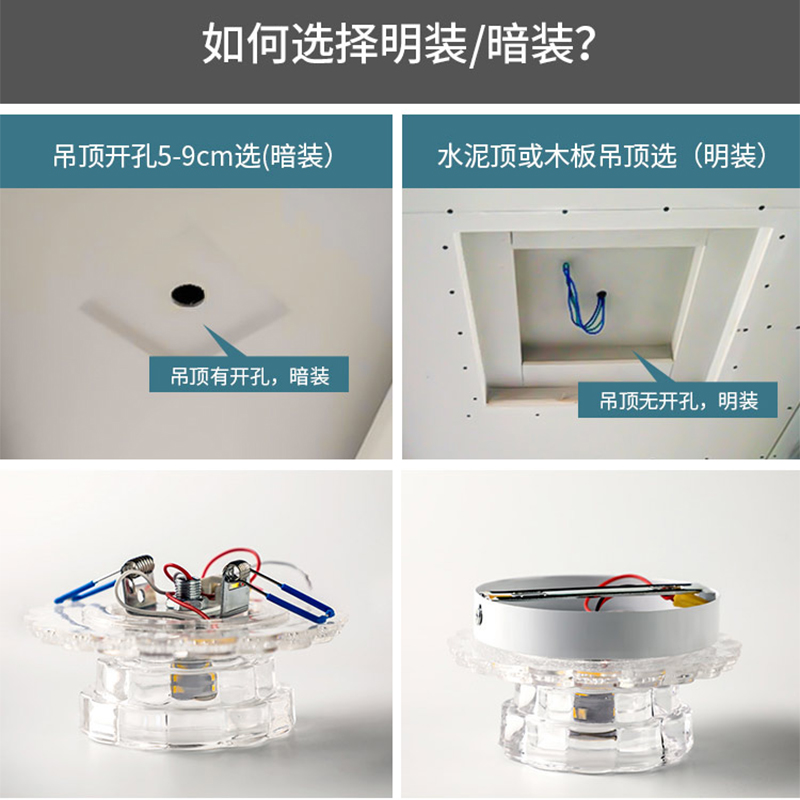 如何选择明装/暗装？

吊顶开孔5-9cm选(暗装)

吊顶有开孔，暗装

水泥顶或木板吊顶选（明装）

吊顶无开孔，明装