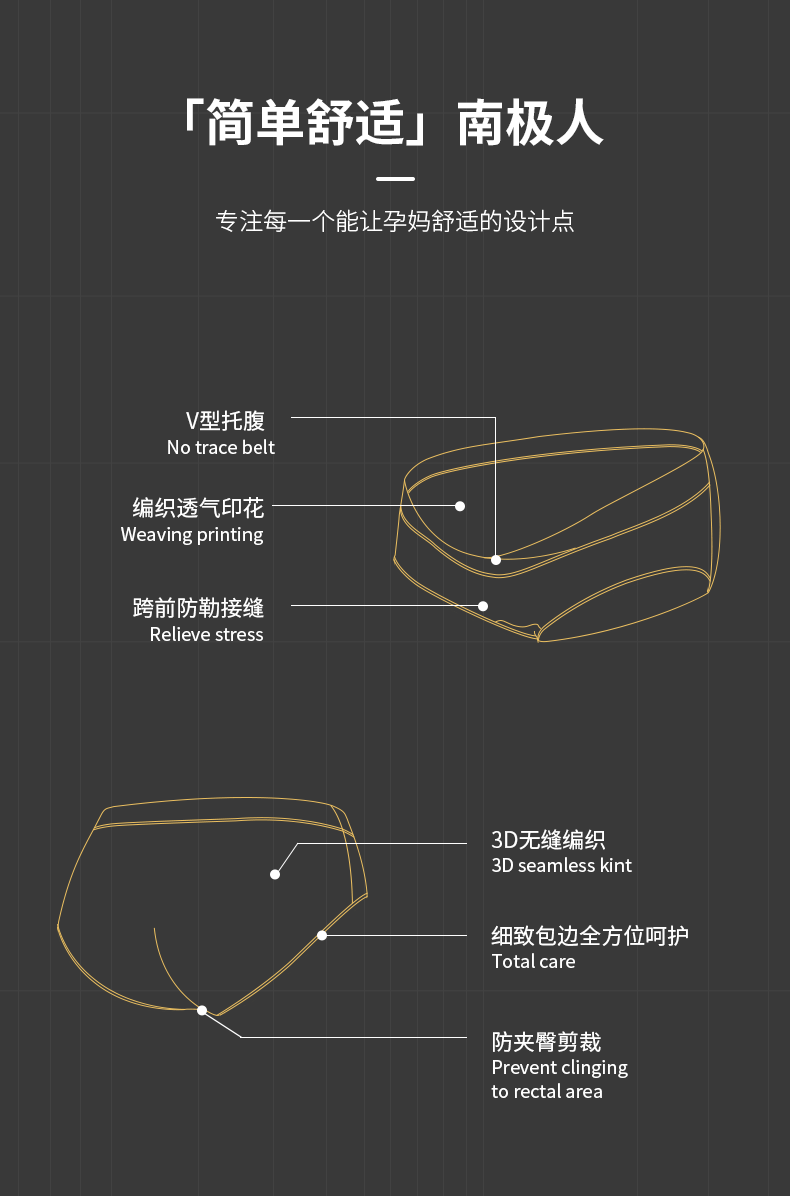 「简单舒适」南极人

专注每一个能让孕妈舒适的设计点

V型托腹
No trace belt

编织透气印花
Weaving printing

跨前防勒接缝
Relieve stress

3D无缝编织
3D seamless kint

细致包边全方位呵护
Total care

防夹臀剪裁
Prevent clinging to rectal area