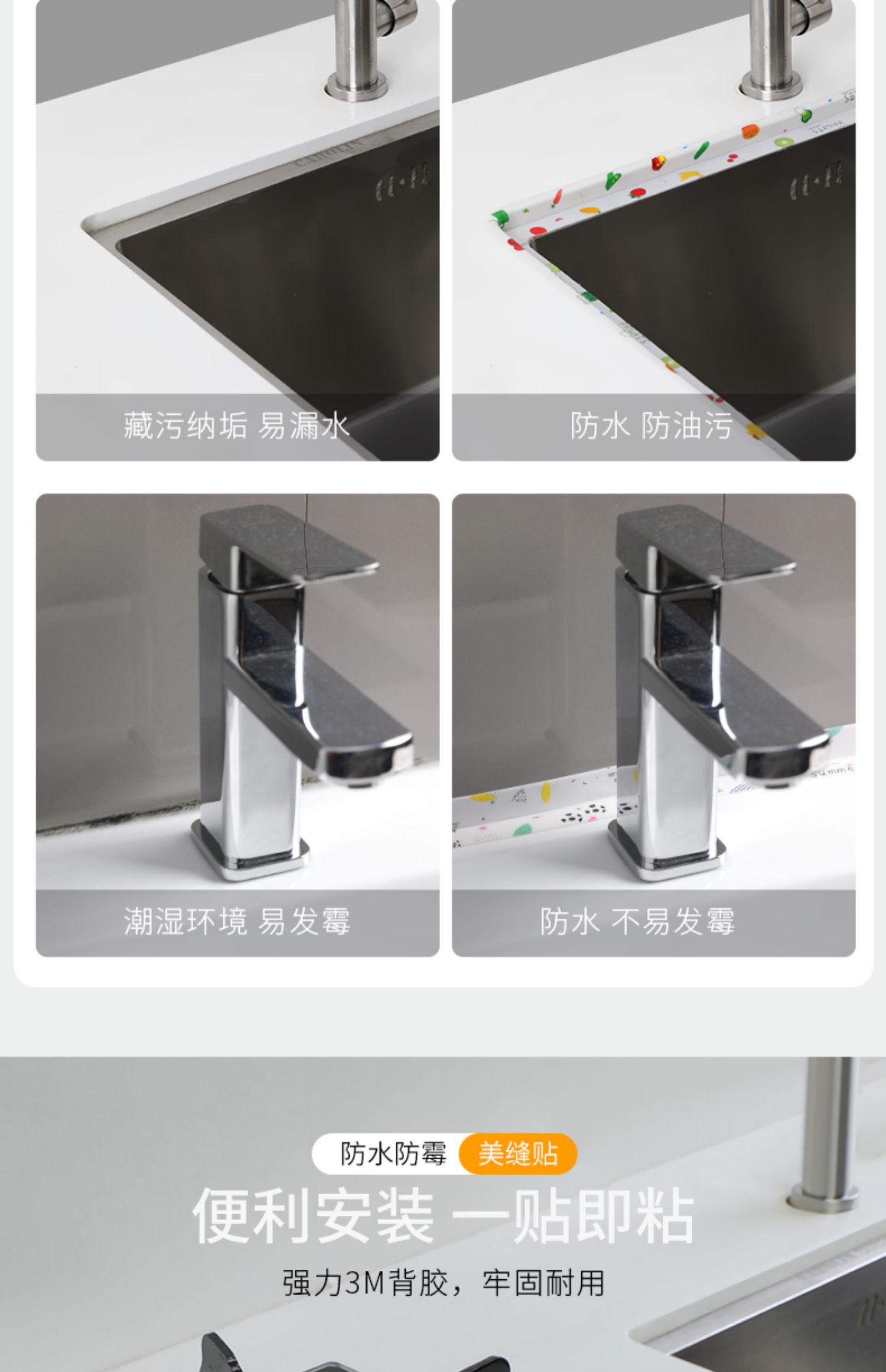 藏污纳垢 易漏水

防水 防油污

潮湿环境 易发霉

防水 不易发霉

防水防霉 美缝贴

便利安装 一贴即粘

强力3M背胶，牢固耐用