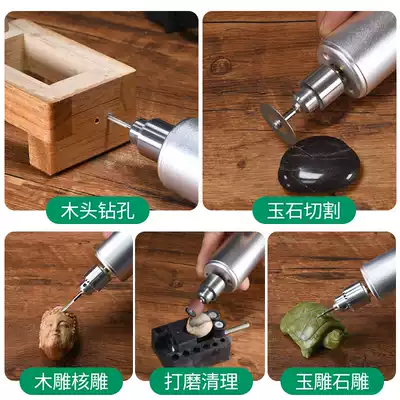 木头钻孔

玉石切割

木雕核雕

打磨清理

玉雕石雕