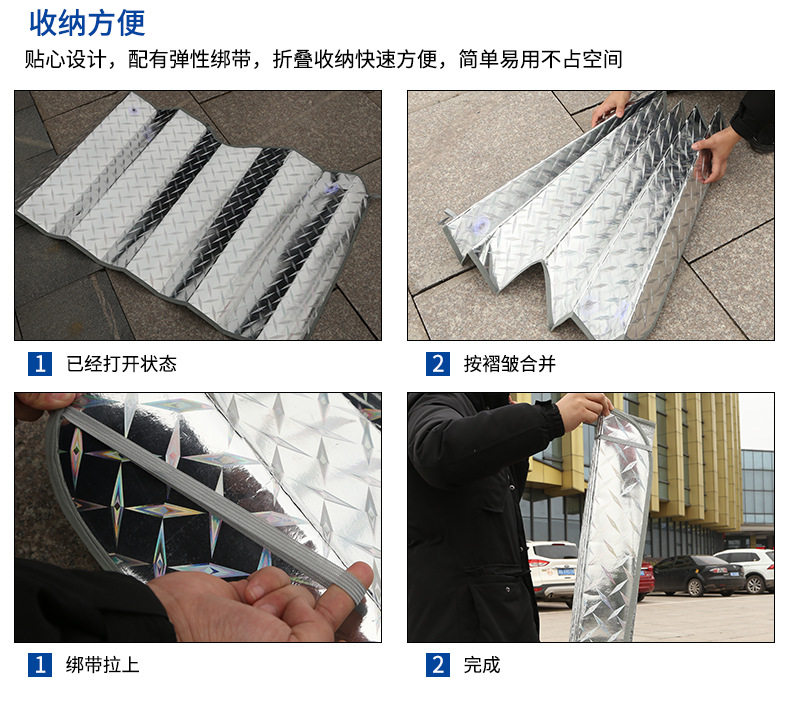 收纳方便

贴心设计，配有弹性绑带，折叠收纳快速方便，简单易用不占空间

1 已经打开状态

2 按褶皱合并

1 绑带拉上

2 完成