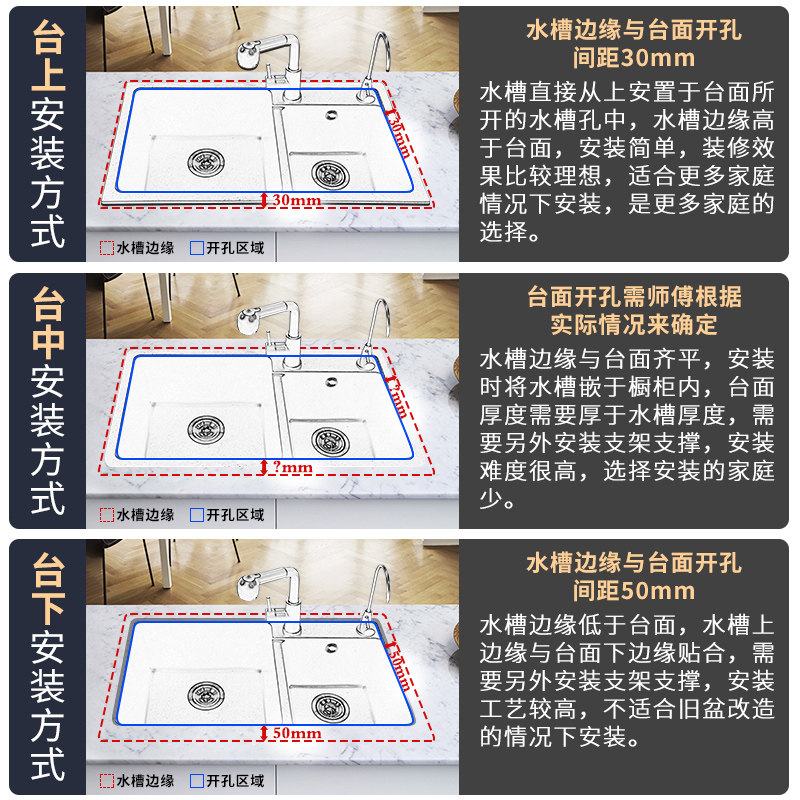 台上安装方式

30mm

30mm

水槽边缘　开孔区域

水槽边缘与台面开孔间距30mm

水槽直接从上安置于台面所开的水槽孔中，水槽边缘高于台面，安装简单，装修效果比较理想，适合更多家庭情况下安装，是更多家庭的选择。

台中安装方式

?mm

?mm

水槽边缘　开孔区域

台面开孔需师傅根据实际情况来确定

水槽边缘与台面齐平，安装时将水槽嵌于橱柜内，台面厚度需要厚于水槽厚度，需要另外安装支架支撑，安装难度很高，选择安装的家庭少。

台下安装方式

50mm

50mm

水槽边缘　开孔区域

水槽边缘与台面开孔间距50mm

水槽边缘低于台面，水槽上边缘与台面下边缘贴合，需要另外安装支架支撑，安装工艺较高，不适合旧盆改造的情况下安装。