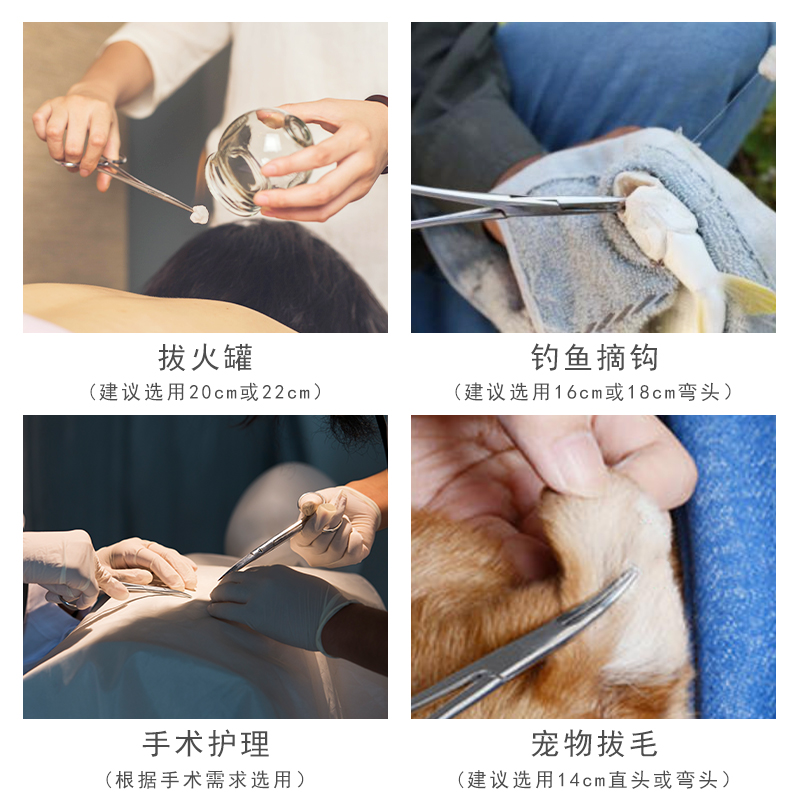 拔火罐
（建议选用20cm或22cm）

钓鱼摘钩
（建议选用16cm或18cm弯头）

手术护理
（根据手术需求选用）

宠物拔毛
（建议选用14cm直头或弯头）