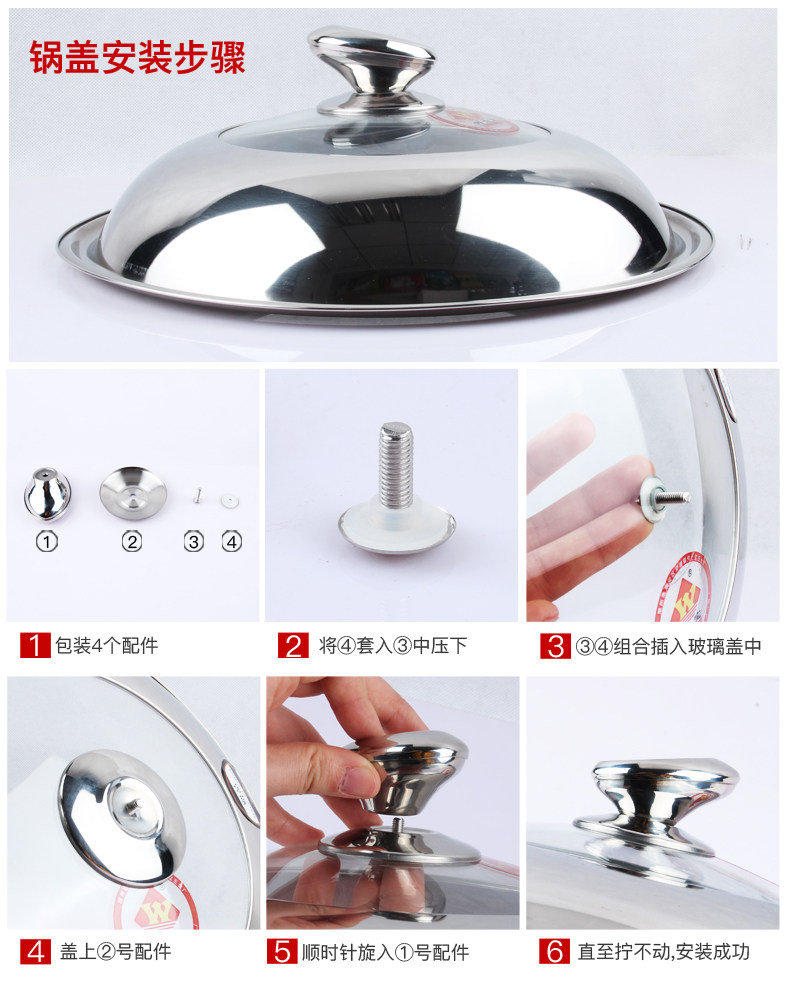 锅盖安装步骤

①
②
③
④

1 包装4个配件

2 将④套入③中压下

3 ③④组合插入玻璃盖中

4 盖上②号配件

5 顺时针旋入①号配件

6 直至拧不动,安装成功