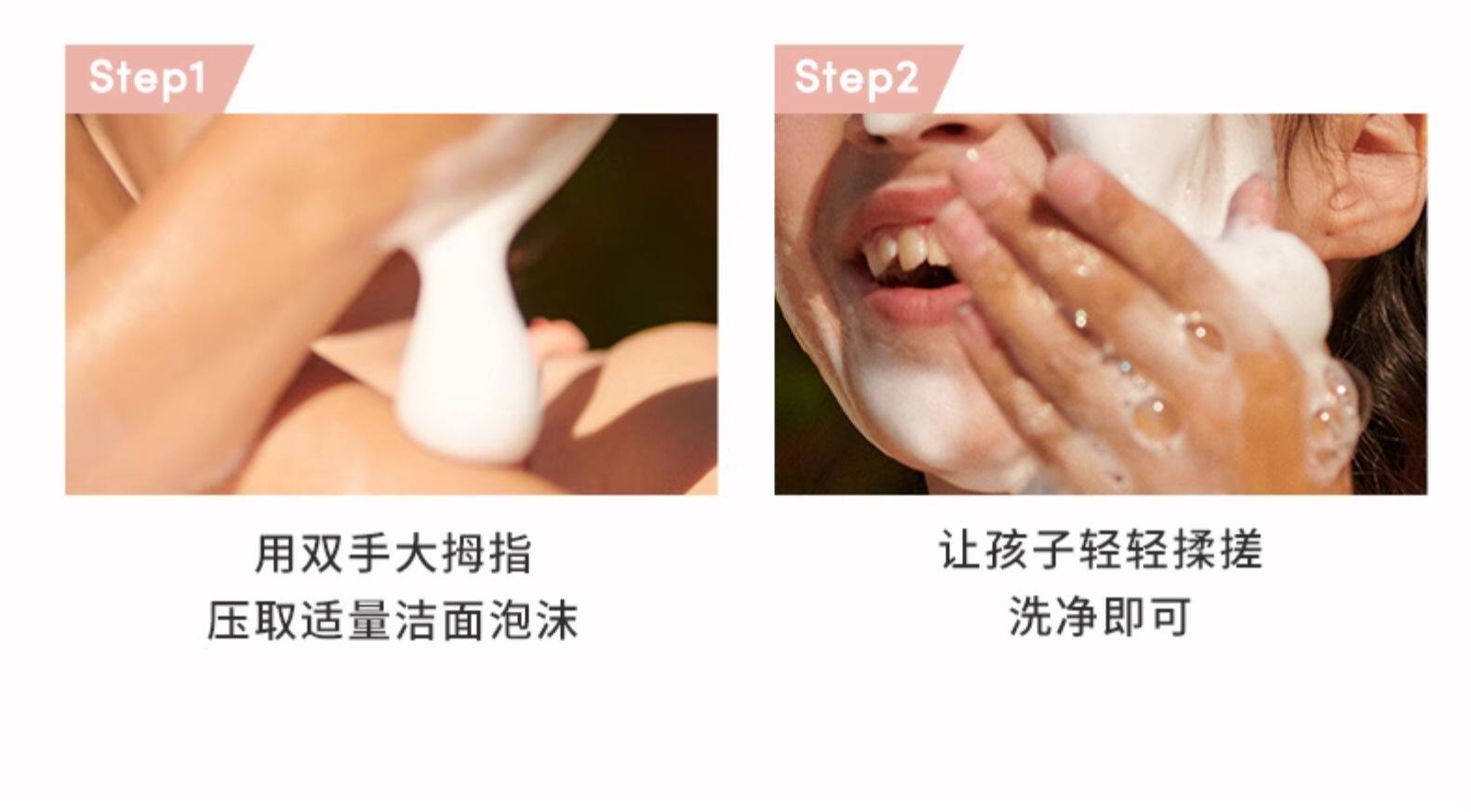 Step1

用双手大拇指
压取适量洁面泡沫

Step2

让孩子轻轻揉搓
洗净即可