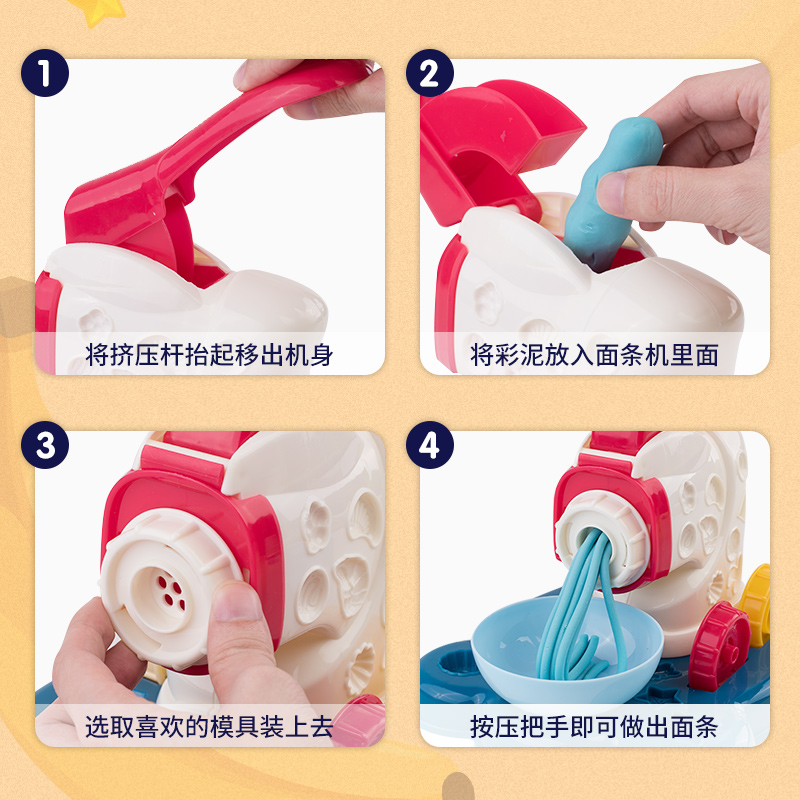 1
将挤压杆抬起移出机身

2
将彩泥放入面条机里面

3
选取喜欢的模具装上去

4
按压把手即可做出面条