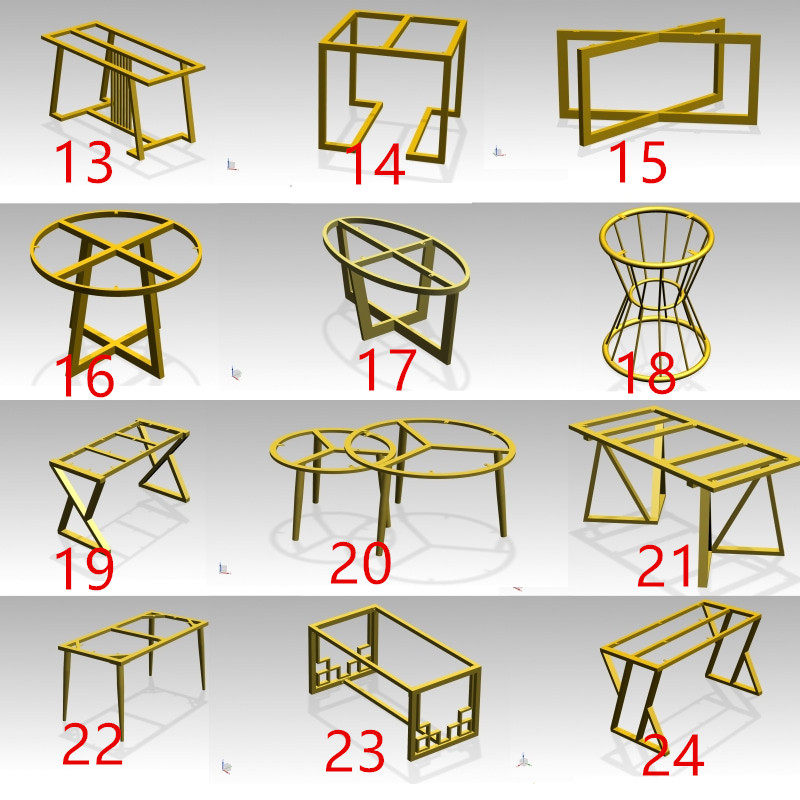 13
14
15
16
17
18
19
20
21
22
23
24