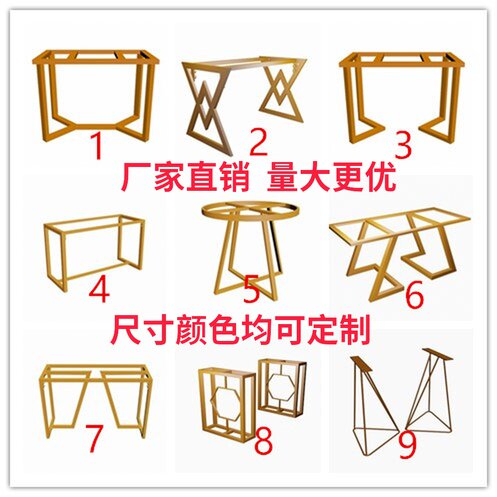 1
2
3
厂家直销 量大更优
4
5
6
尺寸颜色均可定制
7
8
9