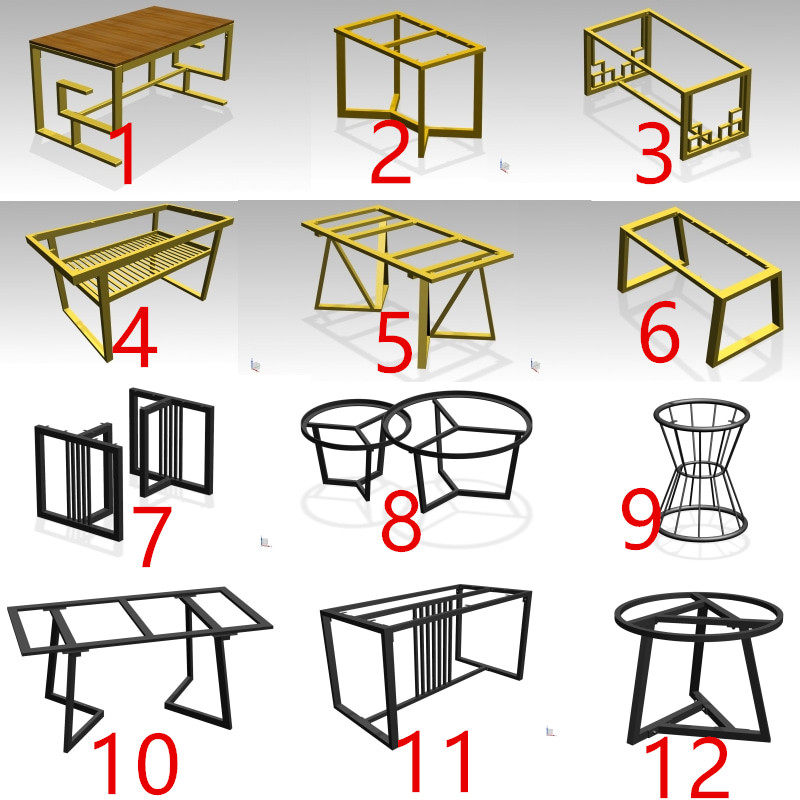 1
2
3
4
5
6
7
8
9
10
11
12