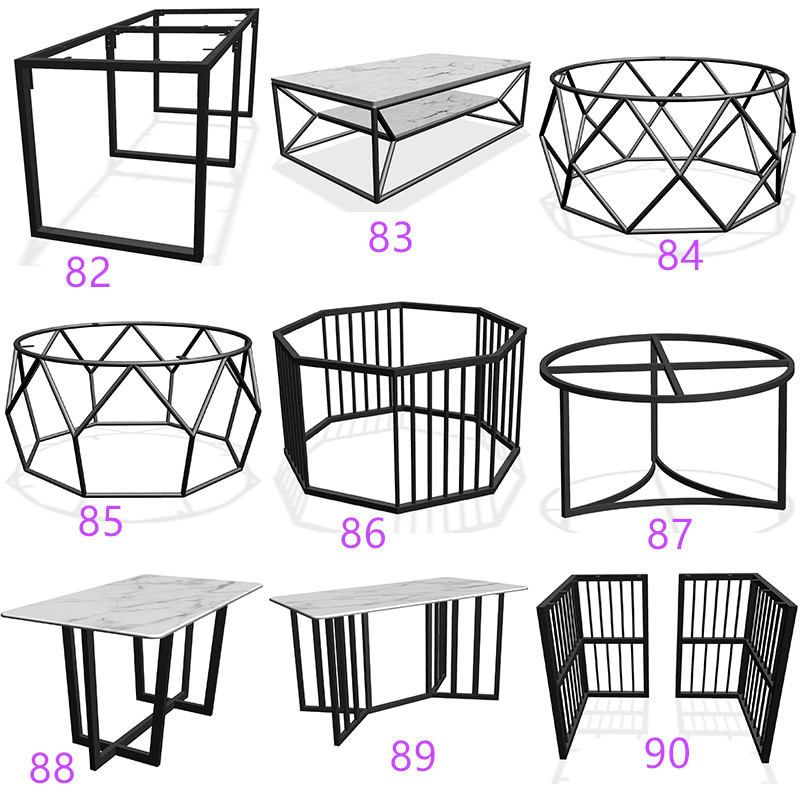 82

83

84

85

86

87

88

89

90