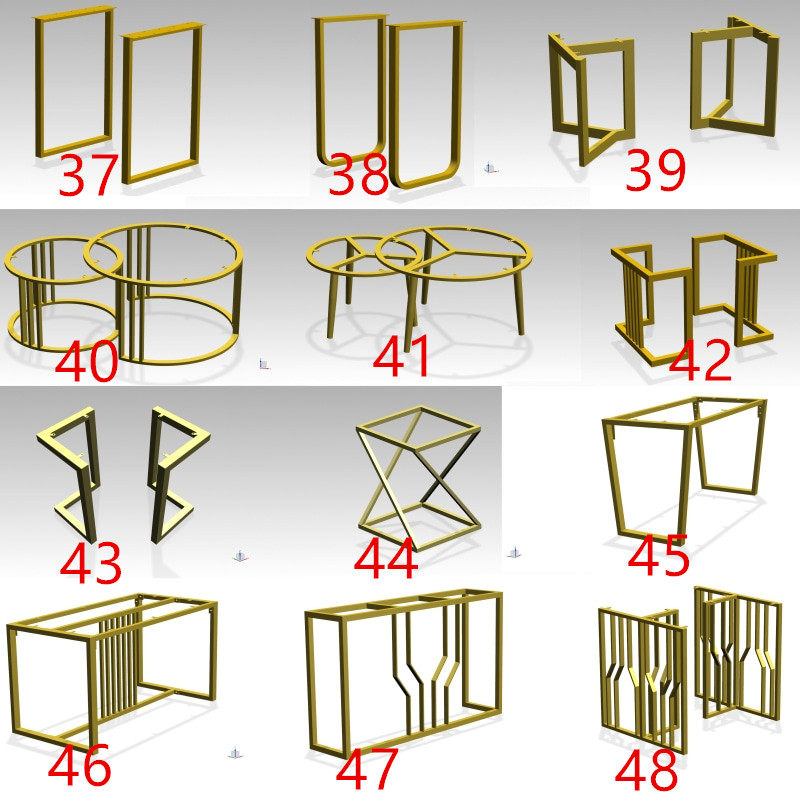 37
38
39
40
41
42
43
44
45
46
47
48