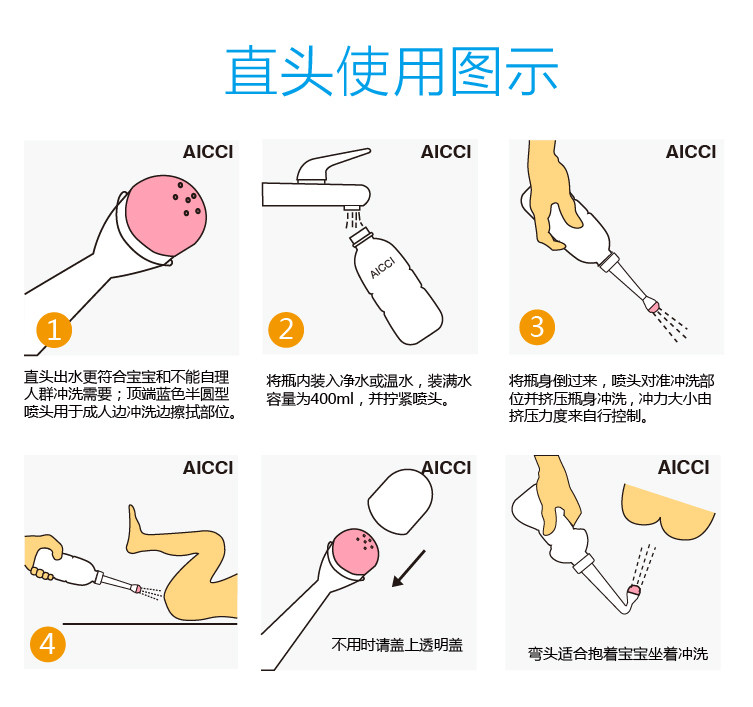 直头使用图示

AICCI

1

直头出水更符合宝宝和不能自理人群冲洗需要；顶端蓝色半圆型喷头用于成人边冲洗边擦拭部位。

AICCI

AICCI

2

将瓶内装入净水或温水，装满水容量为400ml，并拧紧喷头。

AICCI

3

将瓶身倒过来，喷头对准冲洗部位并挤压瓶身冲洗，冲力大小由挤压力度来自行控制。

AICCI

4

AICCI

不用时请盖上透明盖

AICCI

弯头适合抱着宝宝坐着冲洗