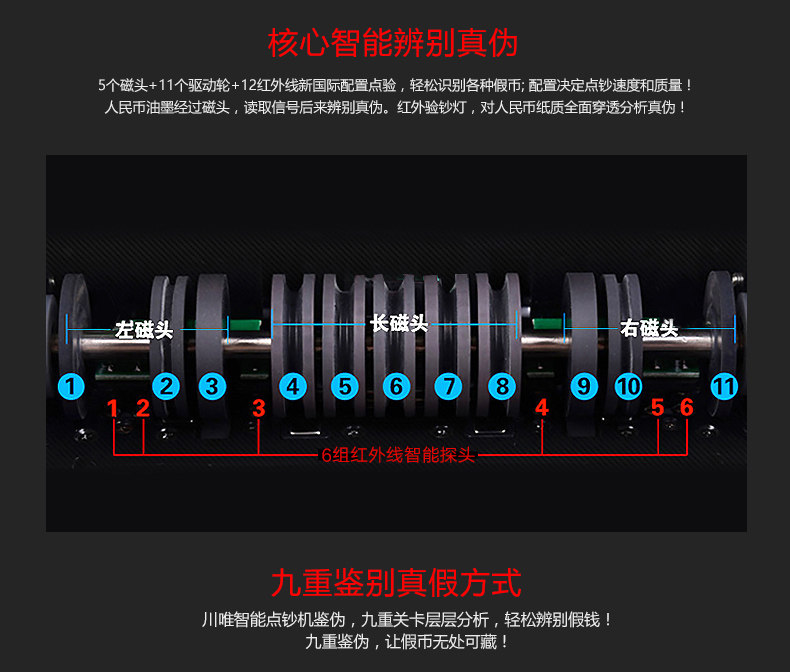 核心智能辨别真伪

5个磁头+11个驱动轮+12红外线新国际配置点验，轻松识别各种假币; 配置决定点钞速度和质量！
人民币油墨经过磁头，读取信号后来辨别真伪。红外验钞灯，对人民币纸质全面穿透分析真伪！

左磁头
长磁头
右磁头
1 2 3 4 5 6 7 8 9 10 11
1 2 3 4 5 6
6组红外线智能探头

九重鉴别真假方式

川唯智能点钞机鉴伪，九重关卡层层分析，轻松辨别假钱！
九重鉴伪，让假币无处可藏！