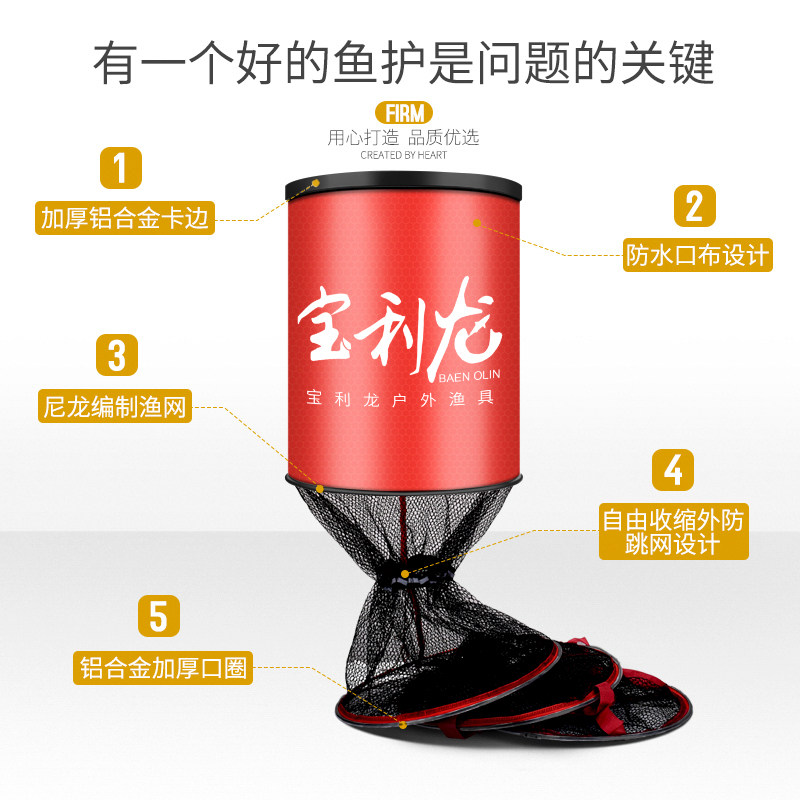 有一个好的鱼护是问题的关键

FIRM
用心打造 品质优选
CREATED BY HEART

1
加厚铝合金卡边

2
防水口布设计

宝利龙
BAEN OLIN
宝利龙户外渔具

3
尼龙编制渔网

4
自由收缩外防跳网设计

5
铝合金加厚口圈